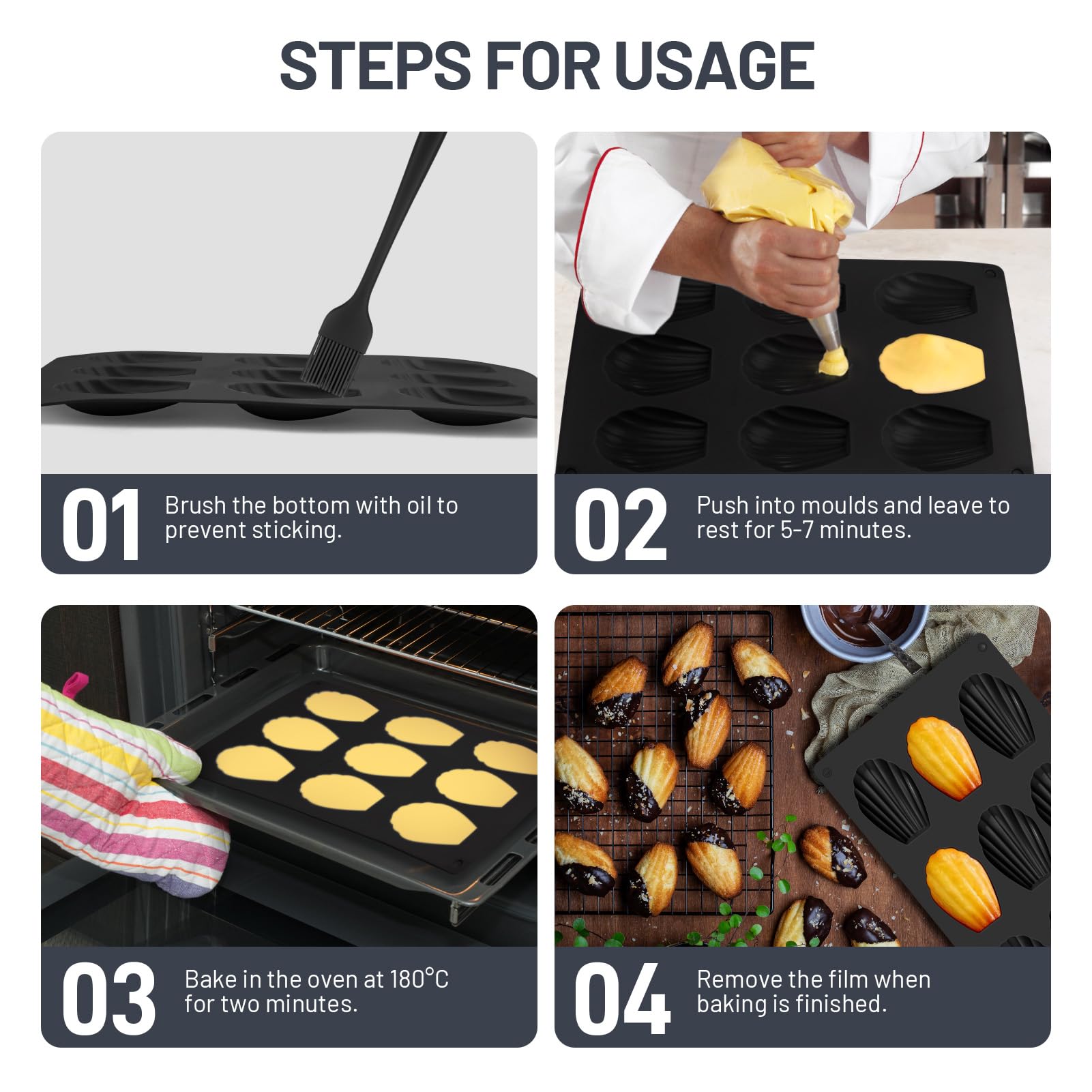 STEPS FOR USAGE

01 Brush the bottom with oil to prevent sticking.

02 Push into moulds and leave to rest for 5-7 minutes.

03 Bake in the oven at 180°C for two minutes.

04 Remove the film when baking is finished.