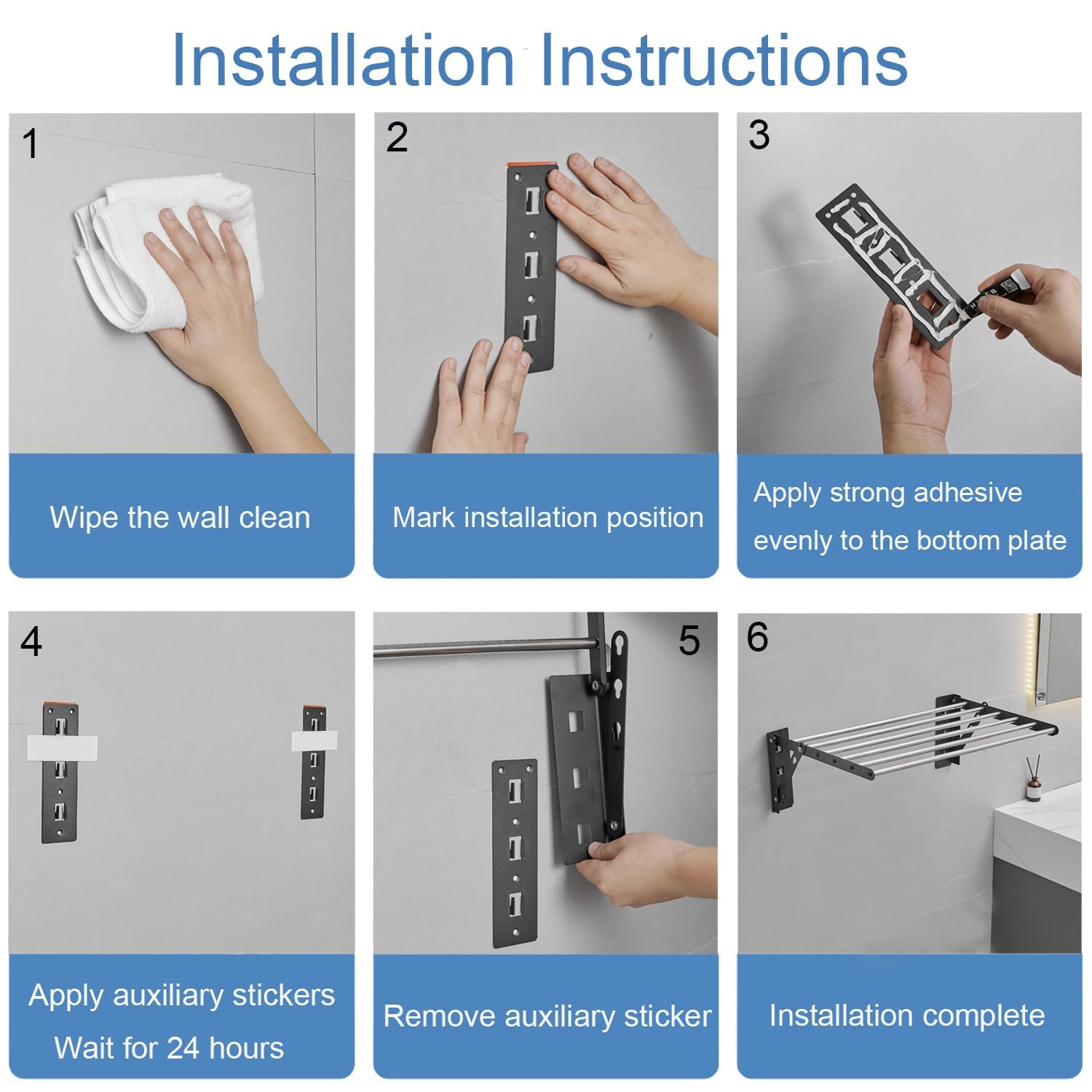 Installation Instructions

1

Wipe the wall clean

2

Mark installation position

3

Apply strong adhesive evenly to the bottom plate

4

Apply auxiliary stickers Wait for 24 hours

5

Remove auxiliary sticker

6

Installation complete