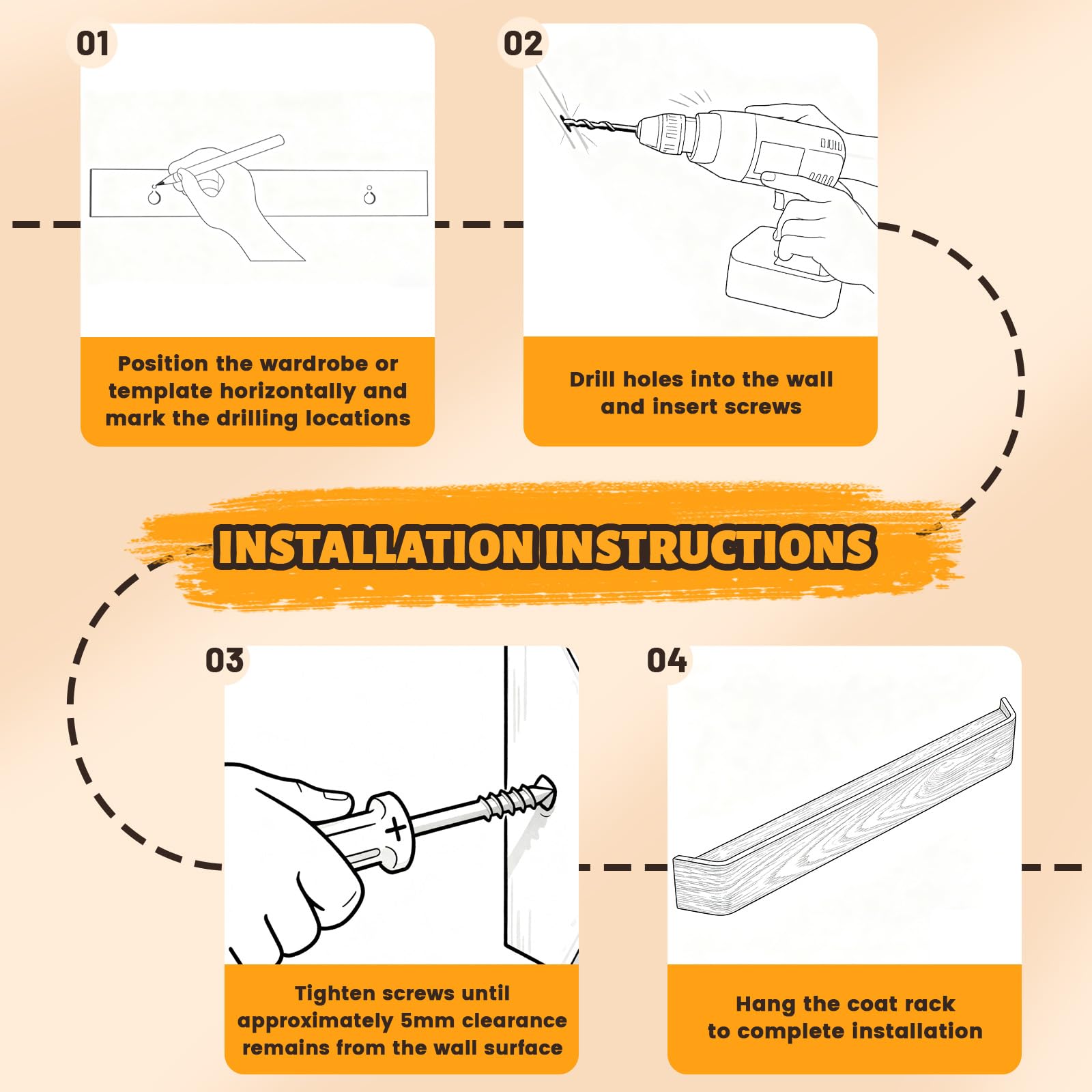 01

Position the wardrobe or template horizontally and mark the drilling locations

02

Drill holes into the wall and insert screws

INSTALLATION INSTRUCTIONS

03

Tighten screws until approximately 5mm clearance remains from the wall surface

04

Hang the coat rack to complete installation