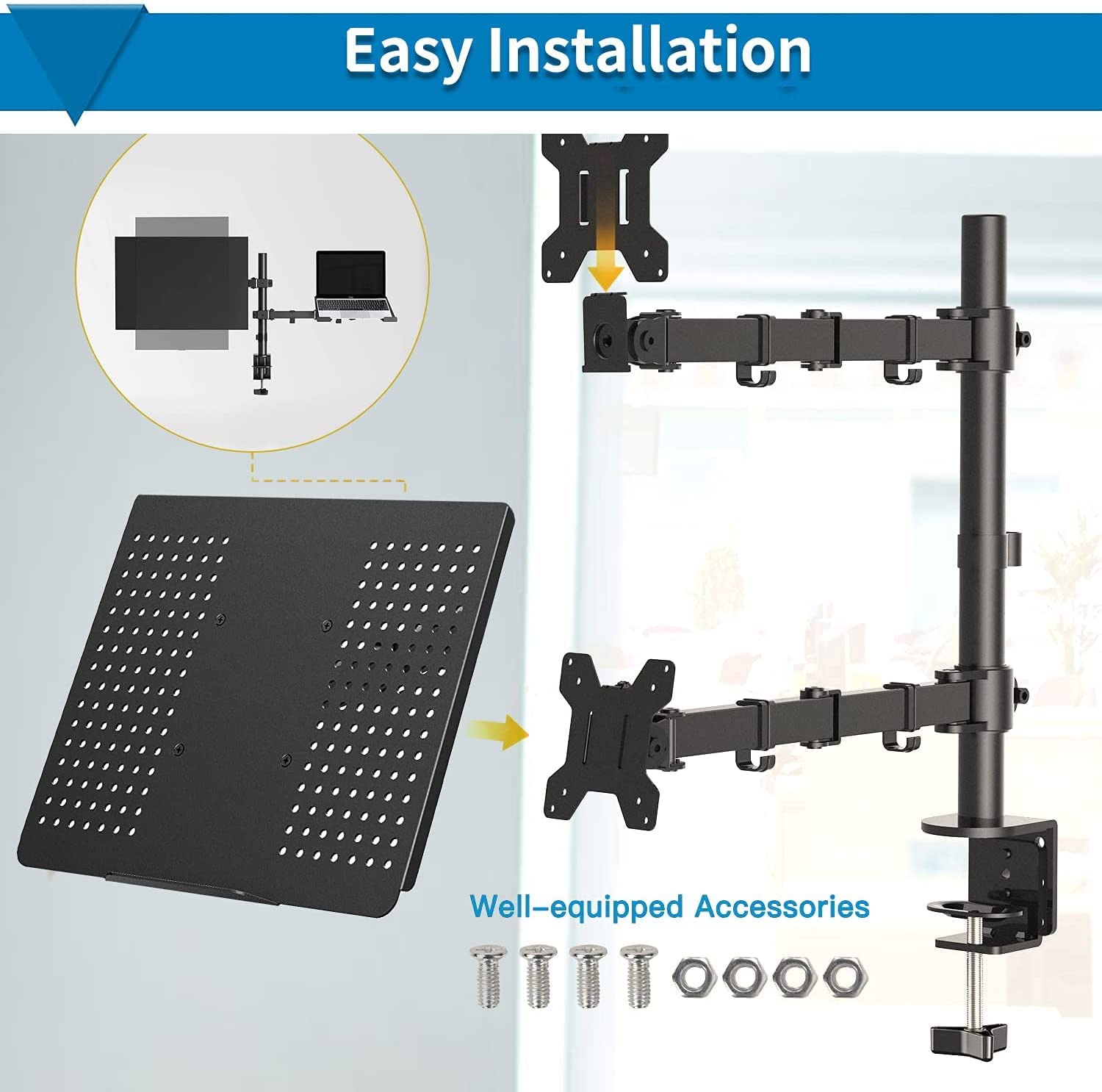 Easy Installation

Well-equipped Accessories