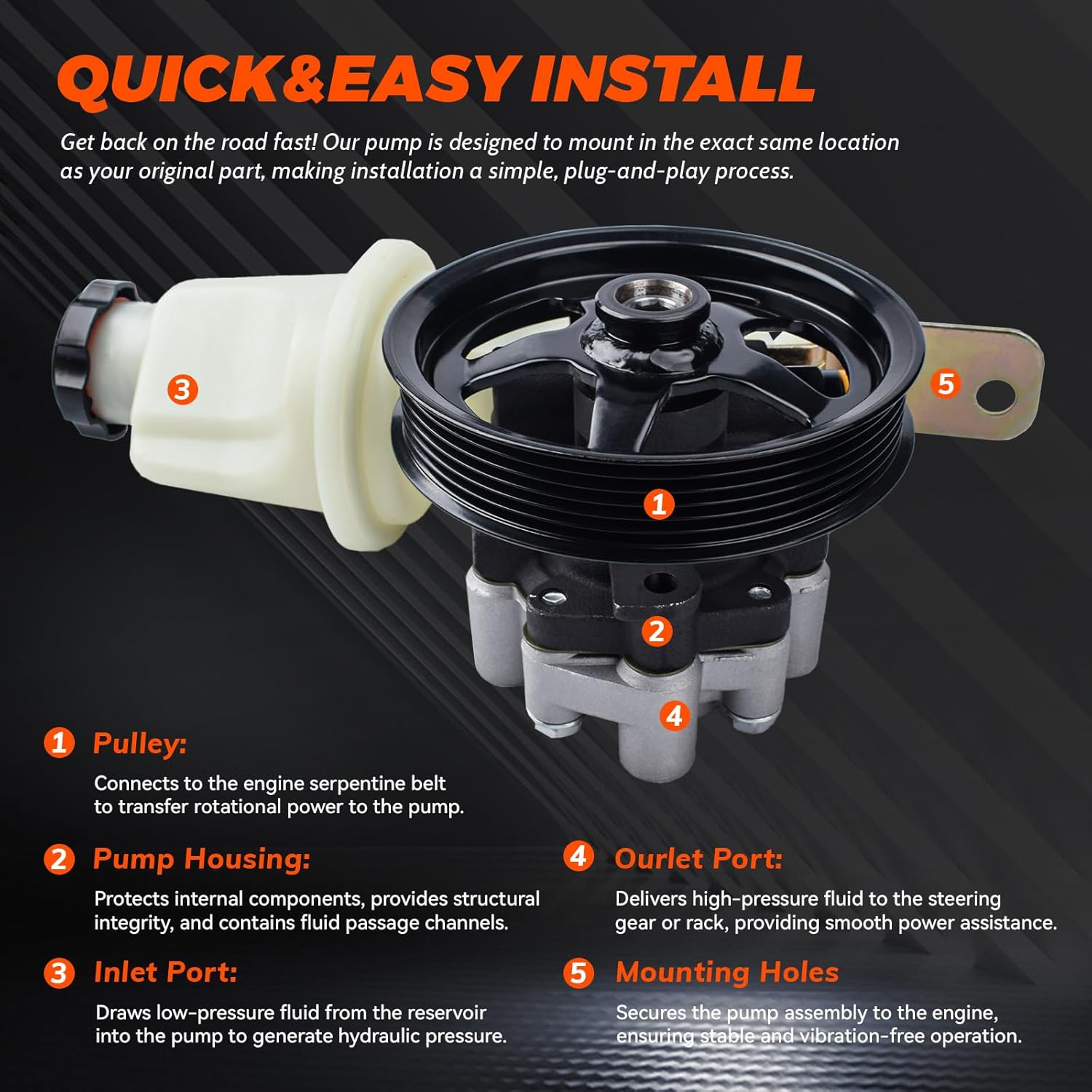 QUICK&EASY INSTALL

Get back on the road fast! Our pump is designed to mount in the exact same location as your original part, making installation a simple, plug-and-play process.

3

5

1

2

4

1 Pulley:

Connects to the engine serpentine belt to transfer rotational power to the pump.

2 Pump Housing:

Protects internal components, provides structural integrity, and contains fluid passage channels.

3 Inlet Port:

Draws low-pressure fluid from the reservoir into the pump to generate hydraulic pressure.

4 Ourlet Port:

Delivers high-pressure fluid to the steering gear or rack, providing smooth power assistance.

5 Mounting Holes

Secures the pump assembly to the engine, ensuring stable and vibration-free operation.