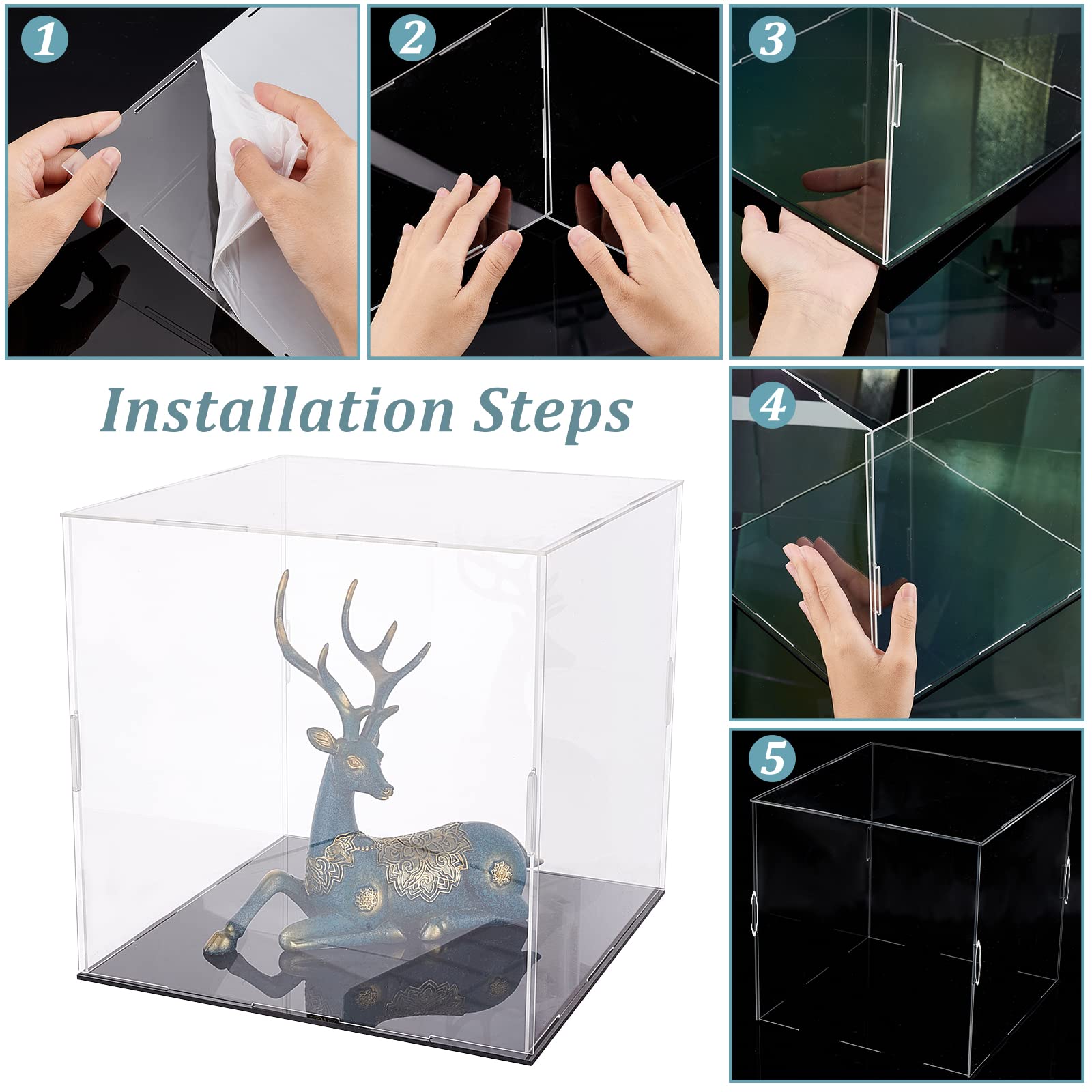 1

2

3

Installation Steps

4

5