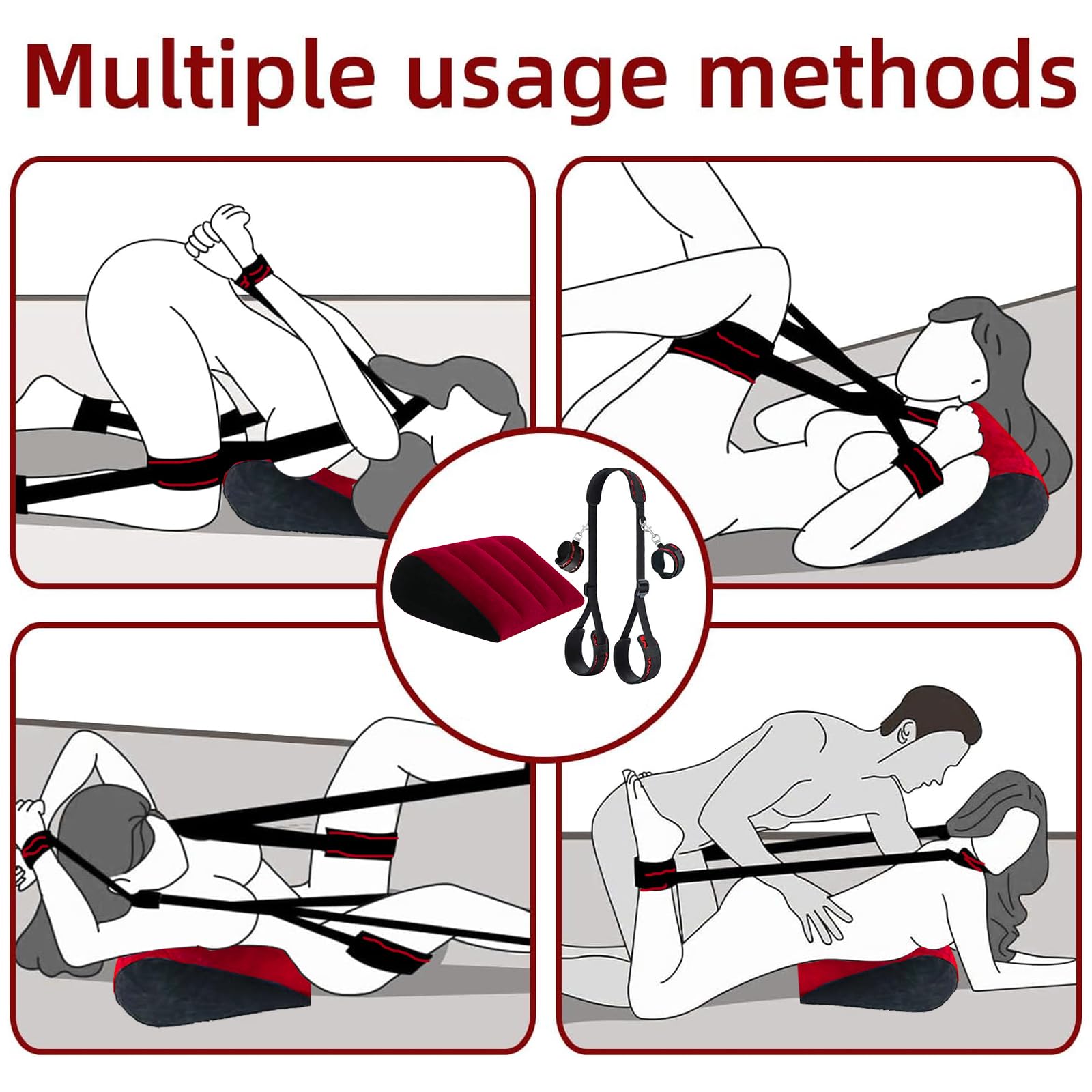 Multiple usage methods