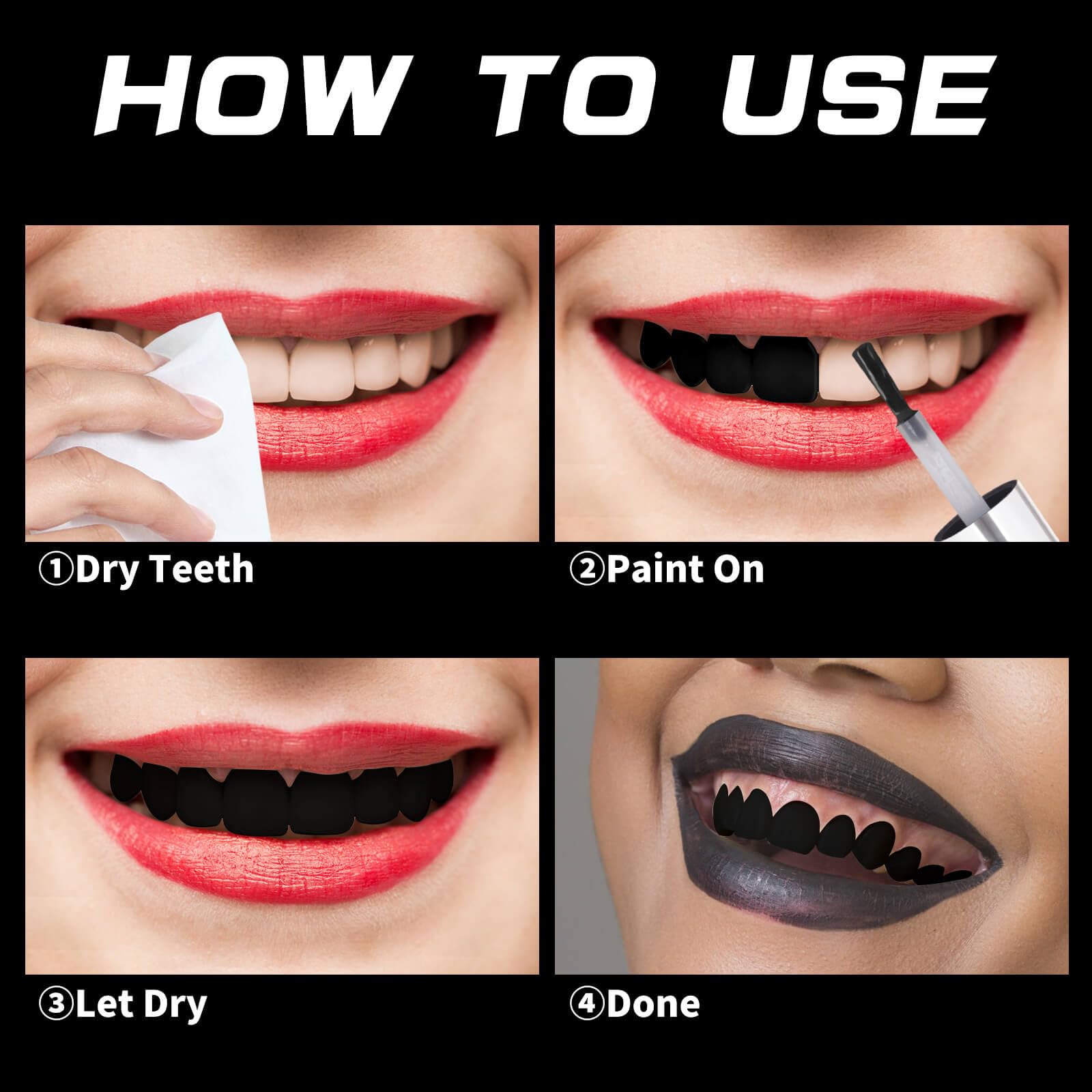 HOW TO USE

①Dry Teeth

②Paint On

③Let Dry

④Done