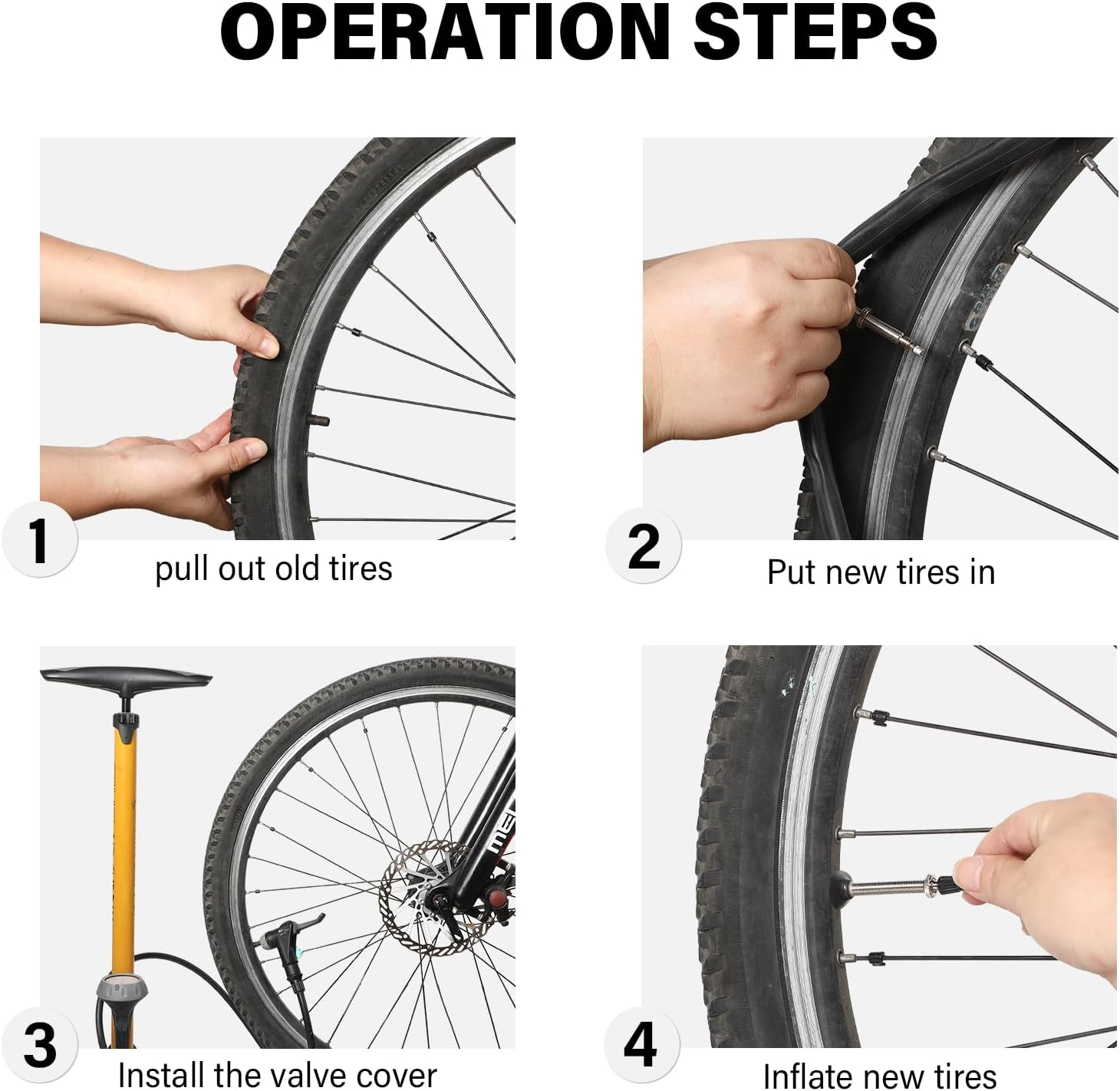 OPERATION STEPS

1
pull out old tires

2
Put new tires in

3
Install the valve cover

4
Inflate new tires