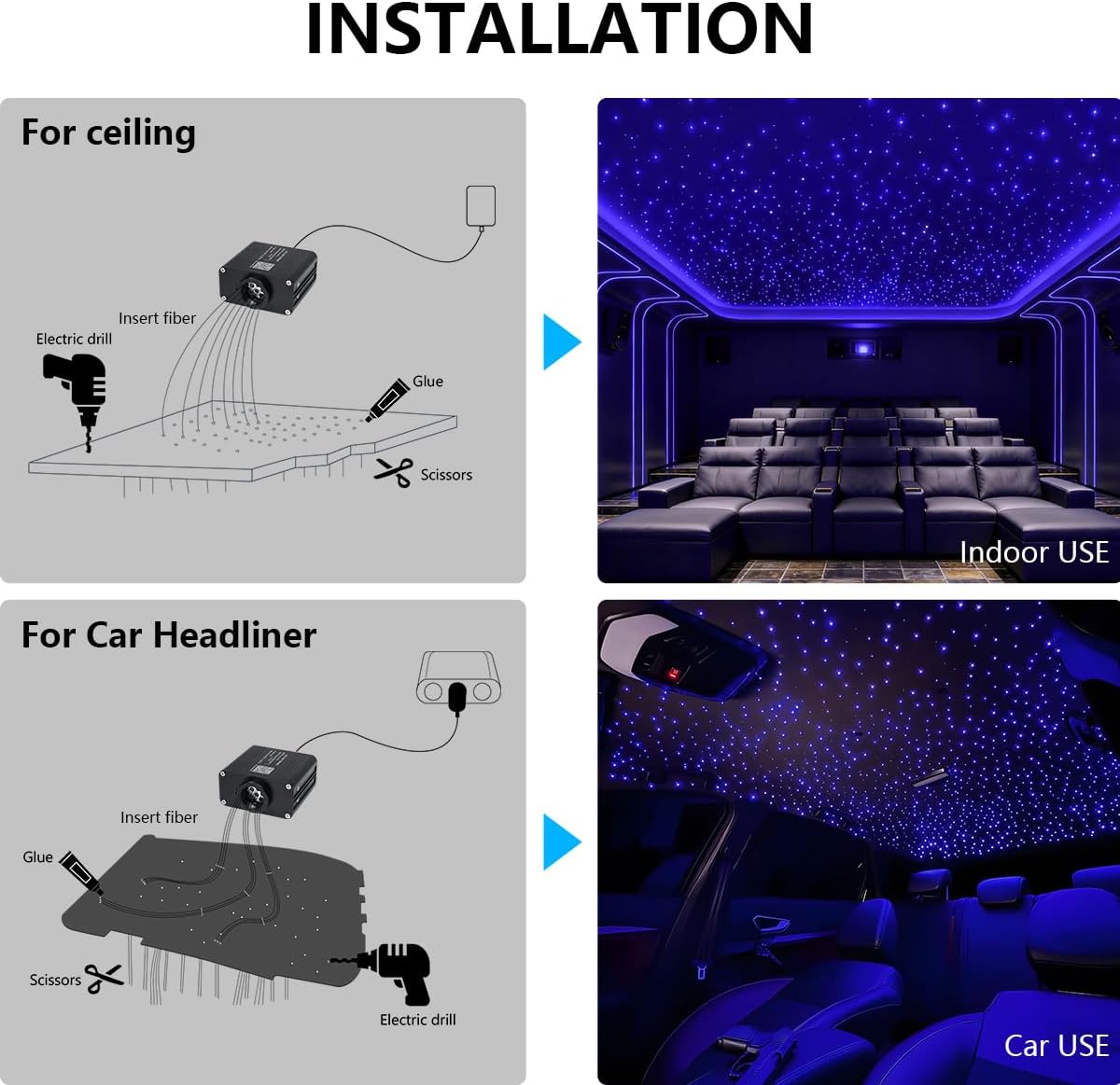 INSTALLATION

For ceiling

Insert fiber

Electric drill

Glue

Scissors

Indoor USE

For Car Headliner

Insert fiber

Glue

Scissors

Electric drill

Car USE