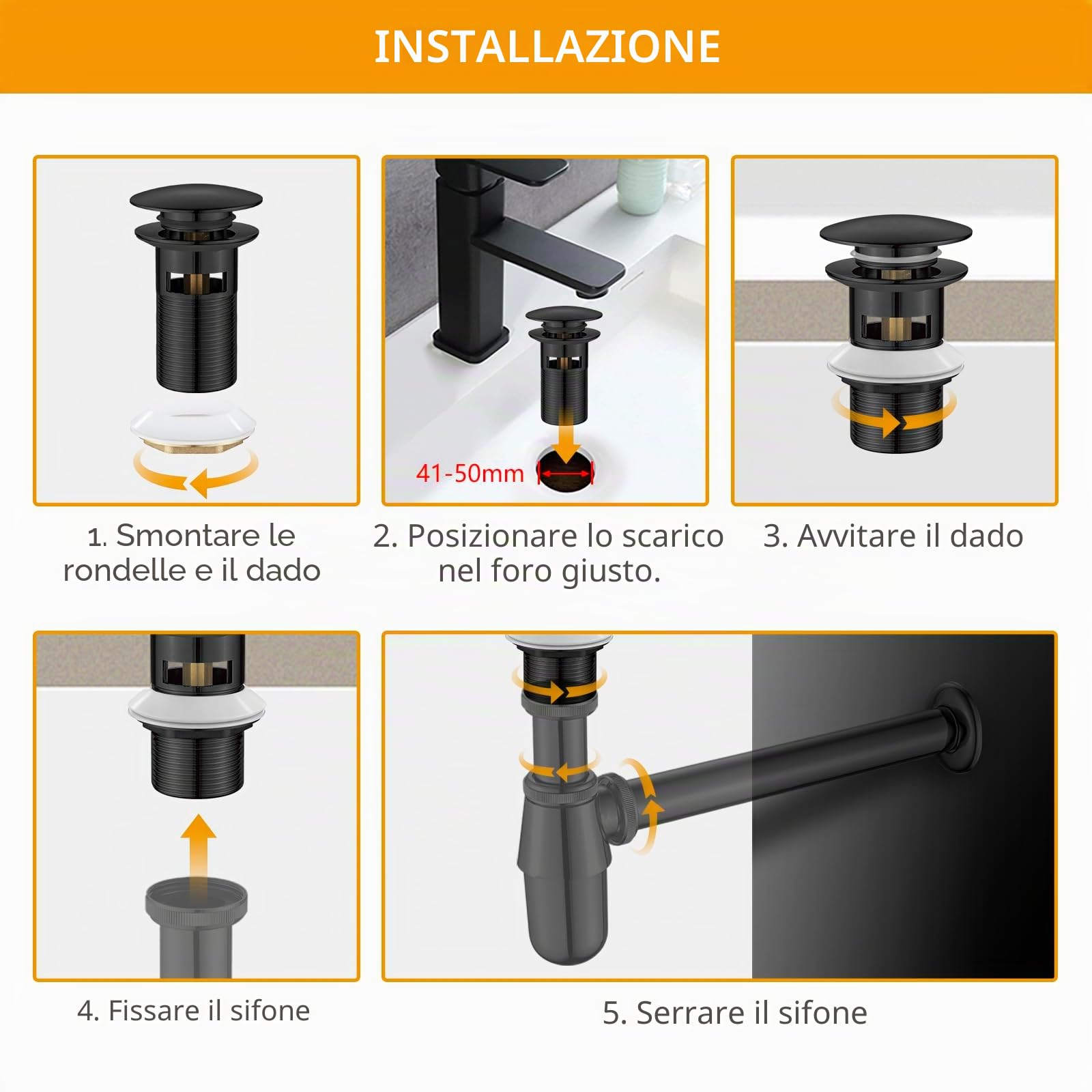 INSTALLAZIONE

41-50mm

1. Smontare le rondelle e il dado

2. Posizionare lo scarico nel foro giusto.

3. Avvitare il dado

4. Fissare il sifone

5. Serrare il sifone