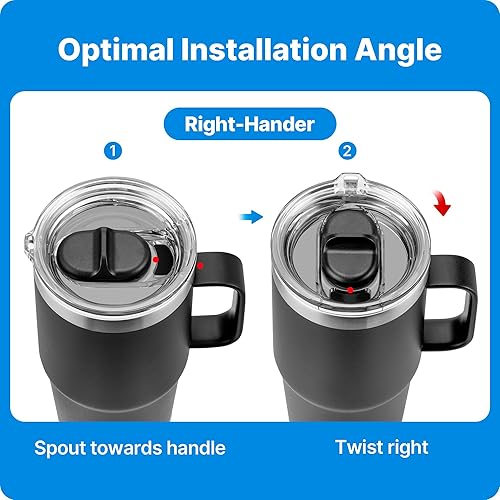 Optimal Installation Angle

Right-Hander

1

2

Spout towards handle

Twist right