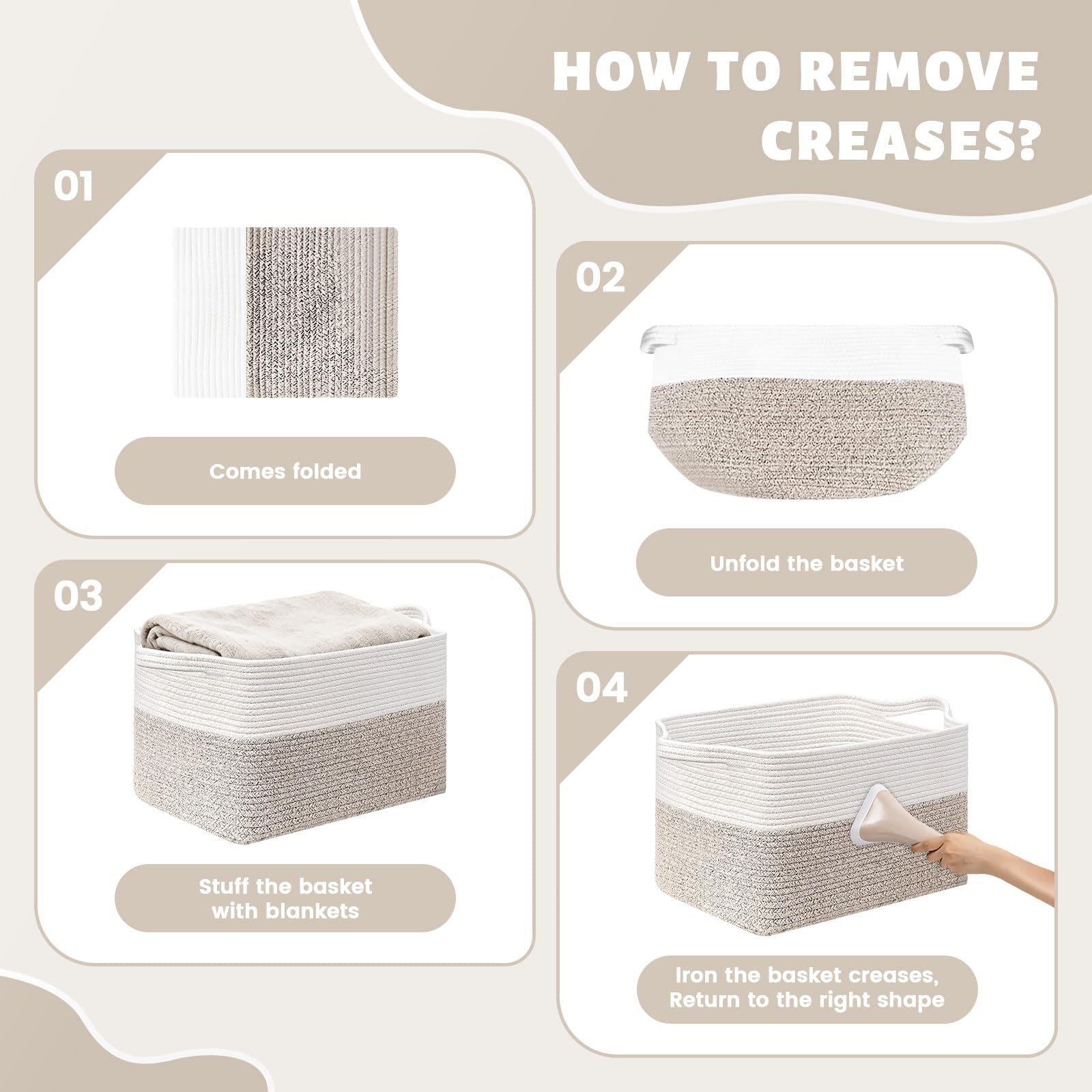 HOW TO REMOVE CREASES?

01

Comes folded

02

Unfold the basket

03

Stuff the basket with blankets

04

Iron the basket creases, Return to the right shape