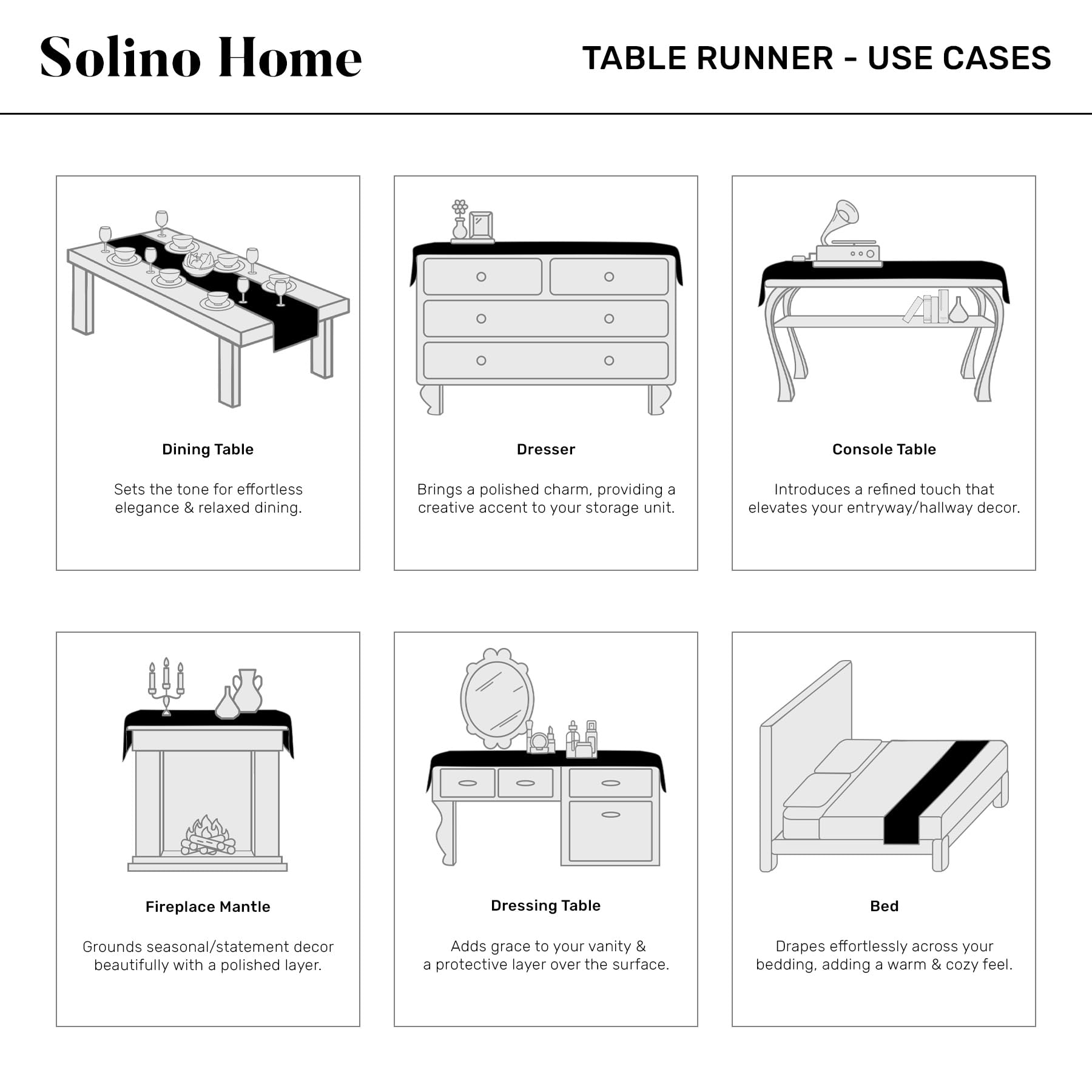 Solino Home

TABLE RUNNER - USE CASES

Dining Table

Sets the tone for effortless elegance & relaxed dining.

Dresser

Brings a polished charm, providing a creative accent to your storage unit.

Console Table

Introduces a refined touch that elevates your entryway/hallway decor.

Fireplace Mantle

Grounds seasonal/statement decor beautifully with a polished layer.

Dressing Table

Adds grace to your vanity & a protective layer over the surface.

Bed

Drapes effortlessly across your bedding, adding a warm & cozy feel.