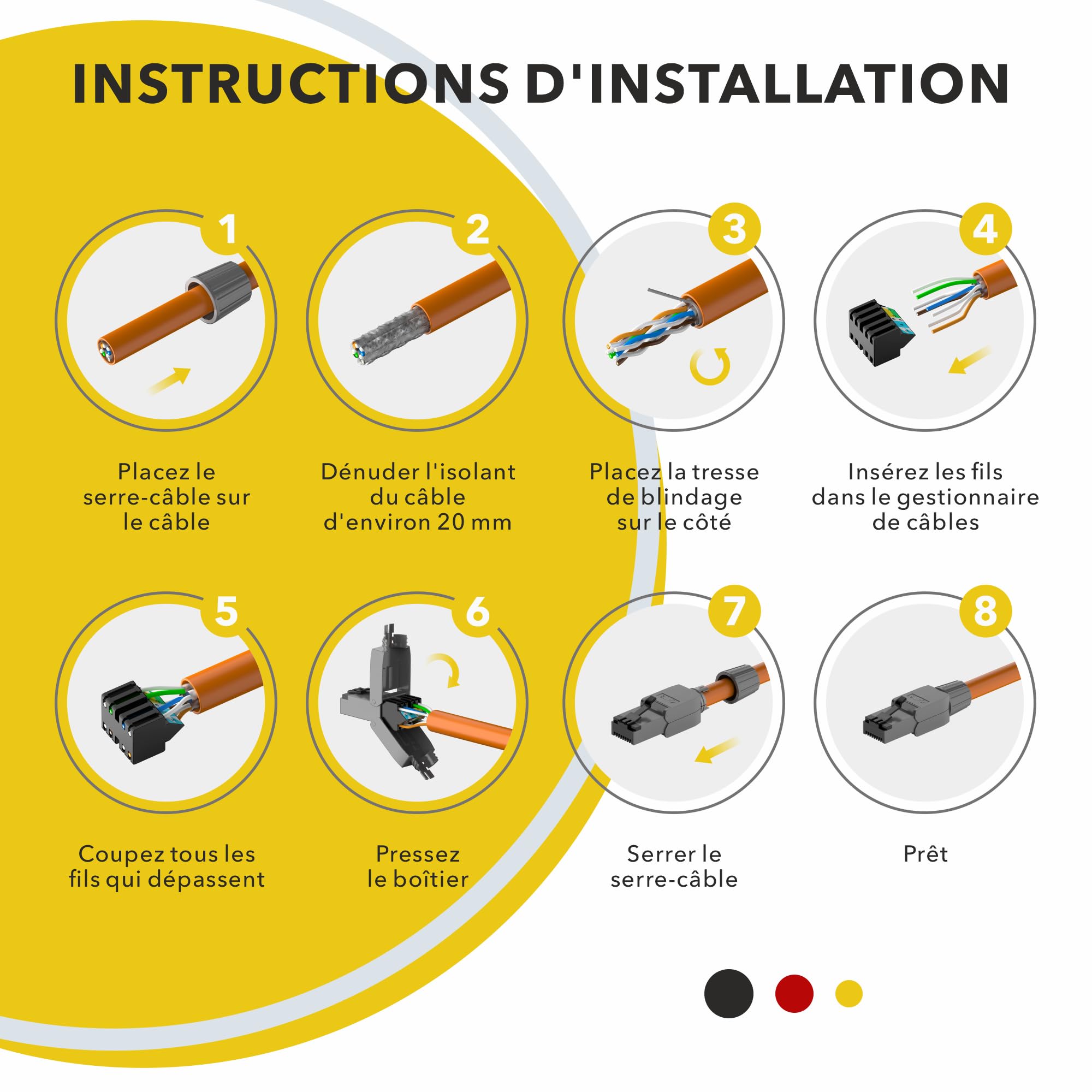 INSTRUCTIONS D'INSTALLATION

1
Placez le serre-câble sur le câble

2
Dénuder l'isolant du câble d'environ 20 mm

3
Placez la tresse de blindage sur le côté

4
Insérez les fils dans le gestionnaire de câbles

5
Coupez tous les fils qui dépassent

6
Pressez le boîtier

7
Serrer le serre-câble

8
Prêt