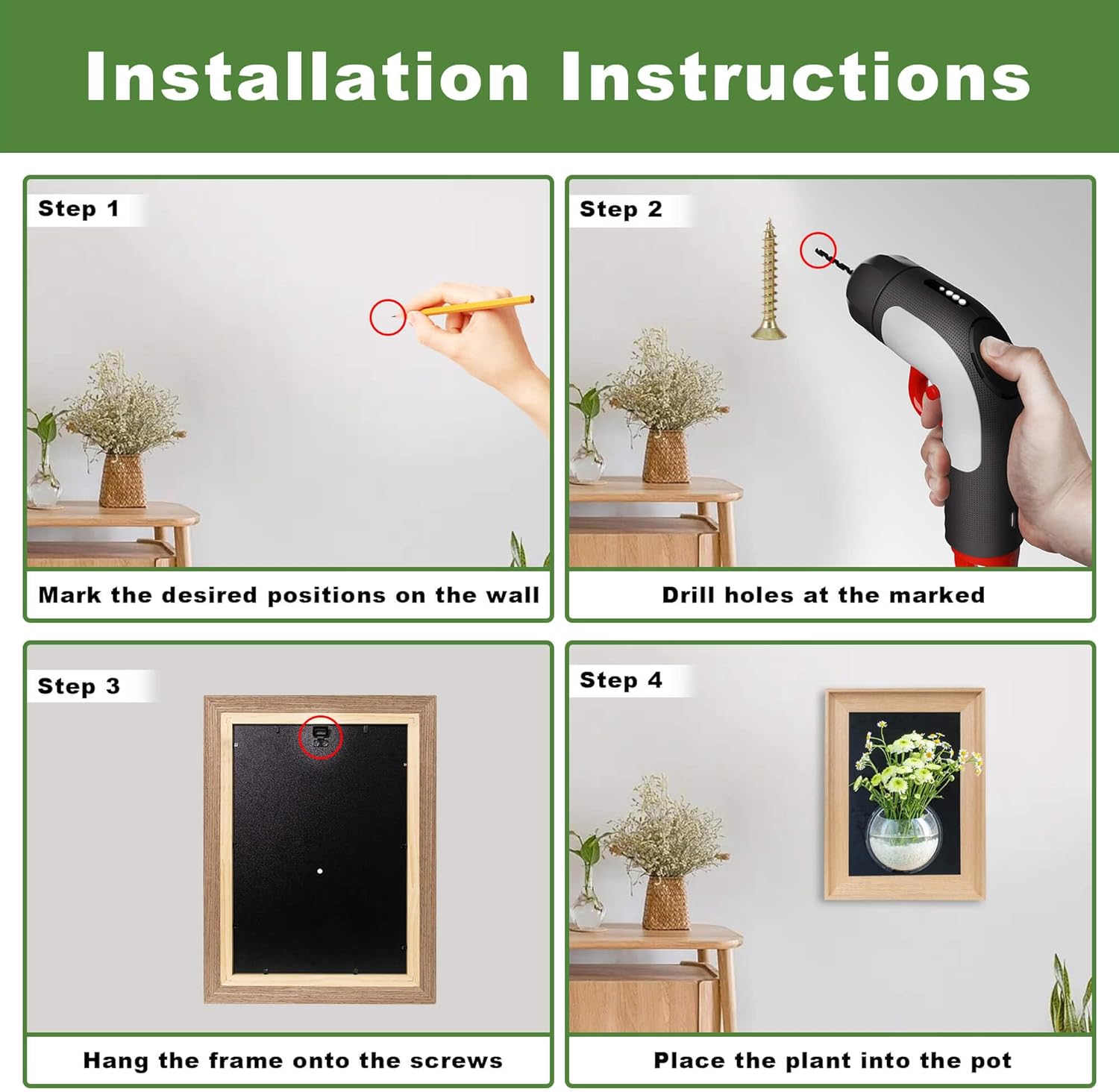 Installation Instructions

Step 1

Mark the desired positions on the wall

Step 2

Drill holes at the marked

Step 3

Hang the frame onto the screws

Step 4

Place the plant into the pot