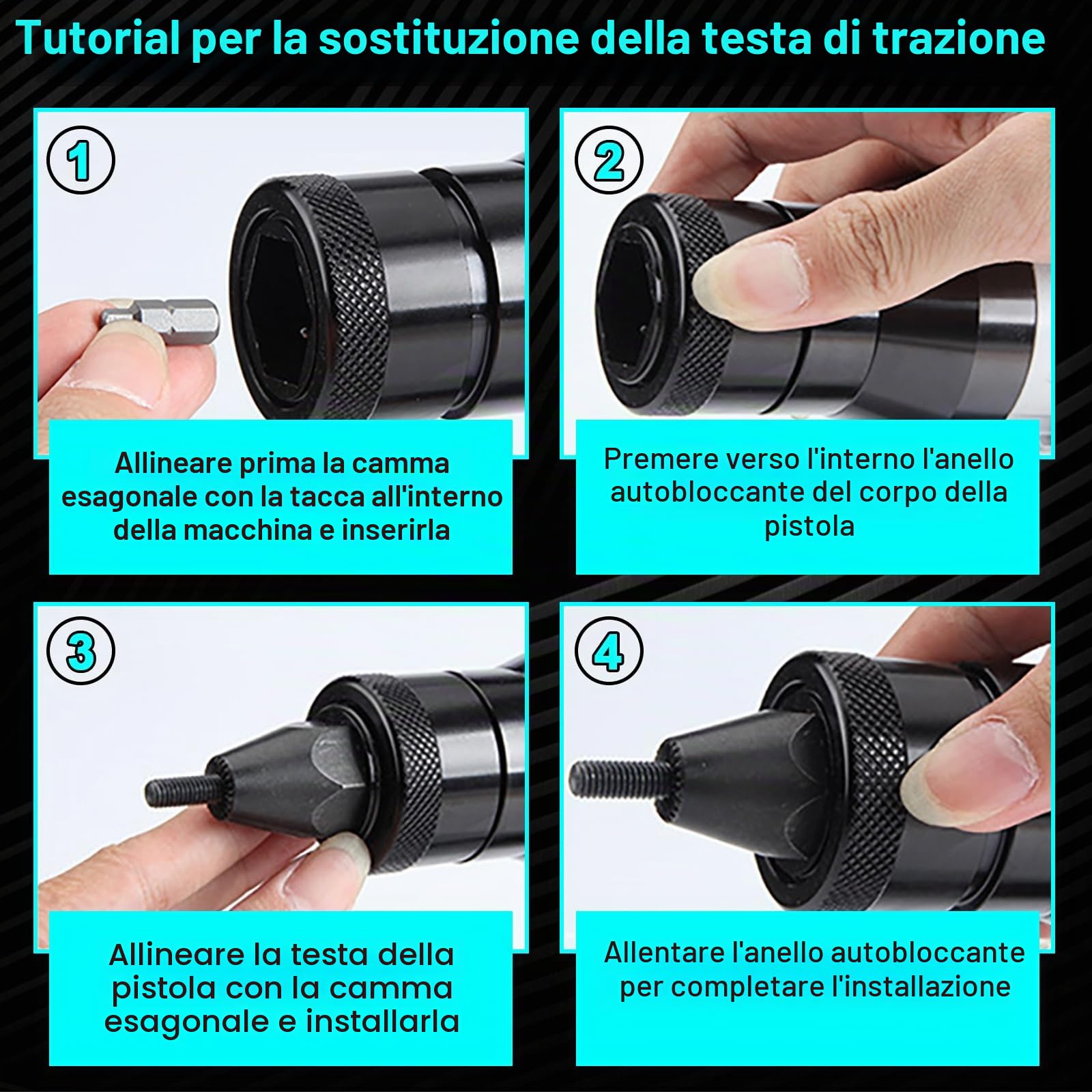 Tutorial per la sostituzione della testa di trazione

1

Allineare prima la camma esagonale con la tacca all'interno della macchina e inserirla

2

Premere verso l'interno l'anello autobloccante del corpo della pistola

3

Allineare la testa della pistola con la camma esagonale e installarla

4

Allentare l'anello autobloccante per completare l'installazione