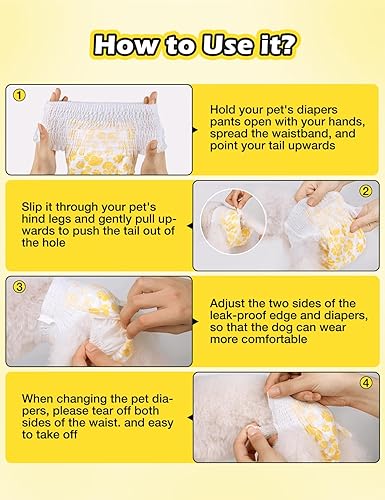 How to Use it?

①

Hold your pet's diapers pants open with your hands, spread the waistband, and point your tail upwards

Slip it through your pet's hind legs and gently pull upwards to push the tail out of the hole

②

③

Adjust the two sides of the leak-proof edge and diapers, so that the dog can wear more comfortable

When changing the pet diapers, please tear off both sides of the waist. and easy to take off

④