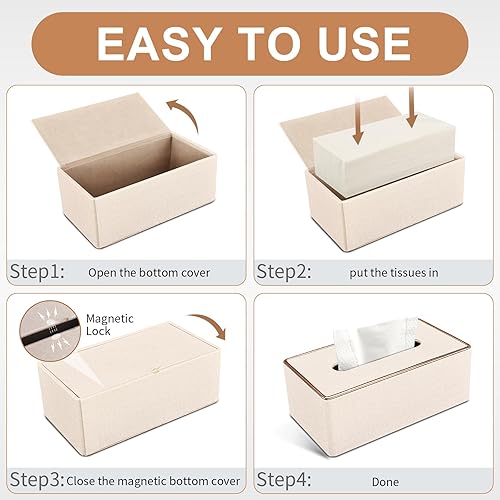 EASY TO USE

Step1: Open the bottom cover

Step2: put the tissues in

Magnetic Lock

Step3: Close the magnetic bottom cover

Step4: Done