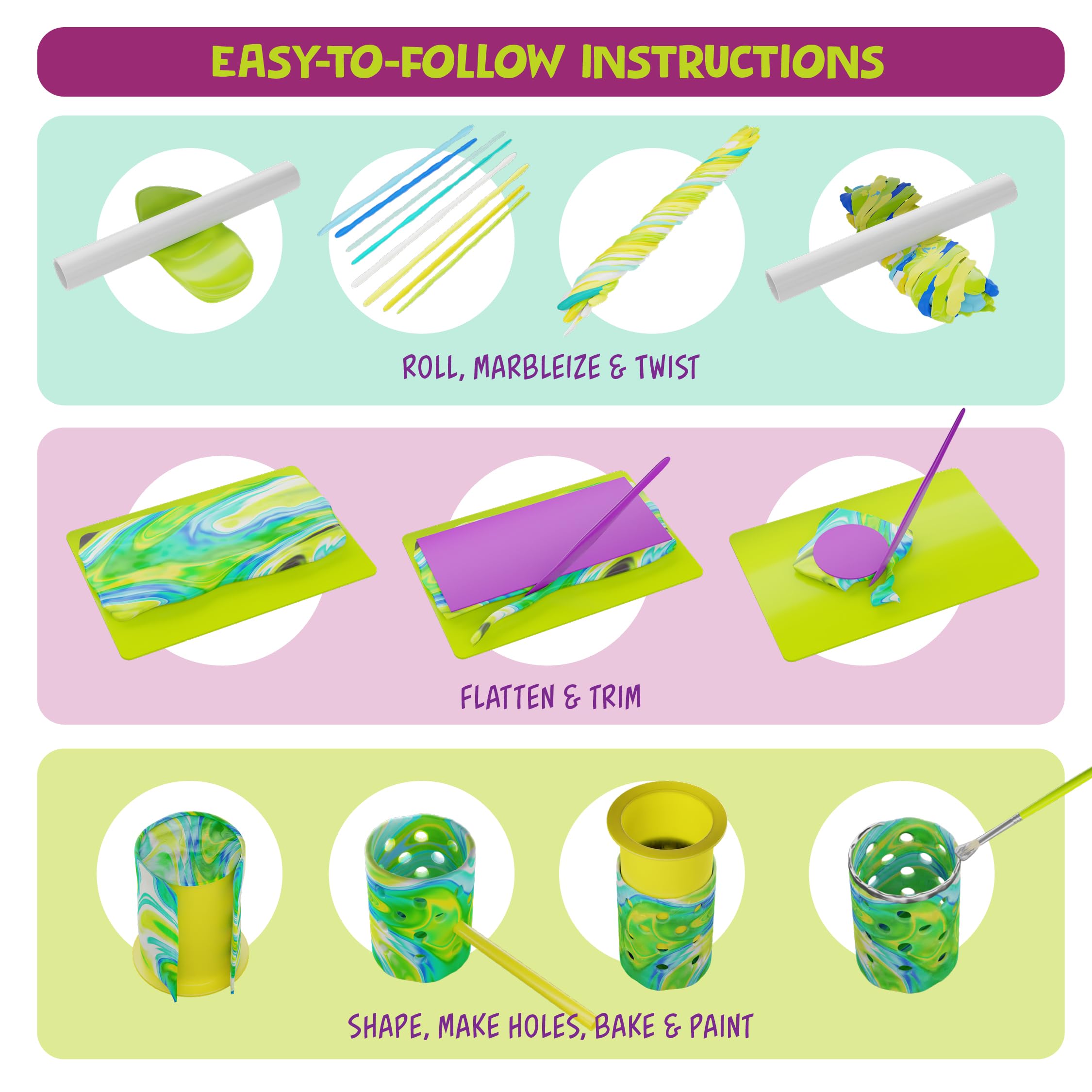 EASY-TO-FOLLOW INSTRUCTIONS

ROLL, MARBLEIZE & TWIST

FLATTEN & TRIM

SHAPE, MAKE HOLES, BAKE & PAINT