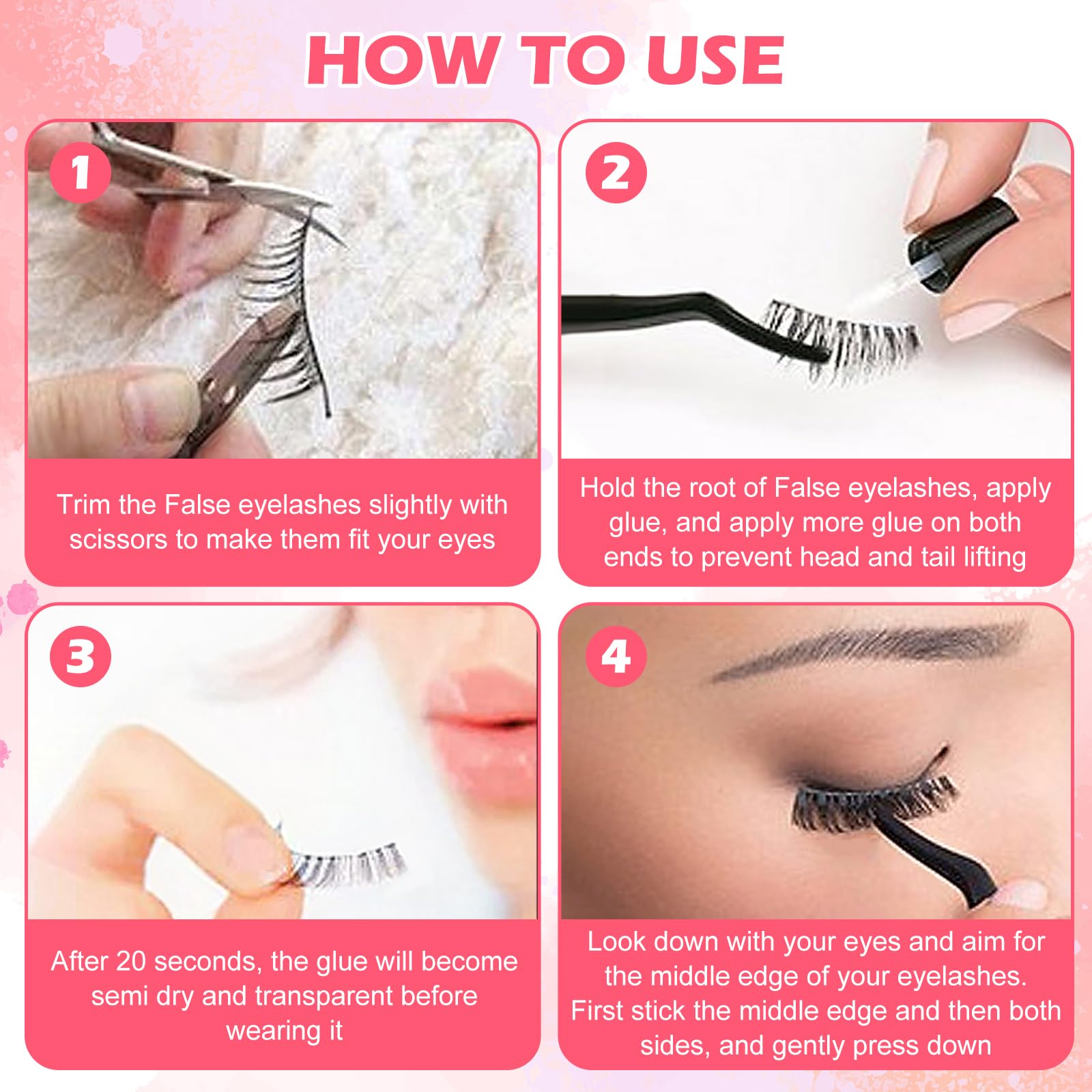 HOW TO USE

1

Trim the False eyelashes slightly with scissors to make them fit your eyes

2

Hold the root of False eyelashes, apply glue, and apply more glue on both ends to prevent head and tail lifting

3

After 20 seconds, the glue will become semi dry and transparent before wearing it

4

Look down with your eyes and aim for the middle edge of your eyelashes. First stick the middle edge and then both sides, and gently press down