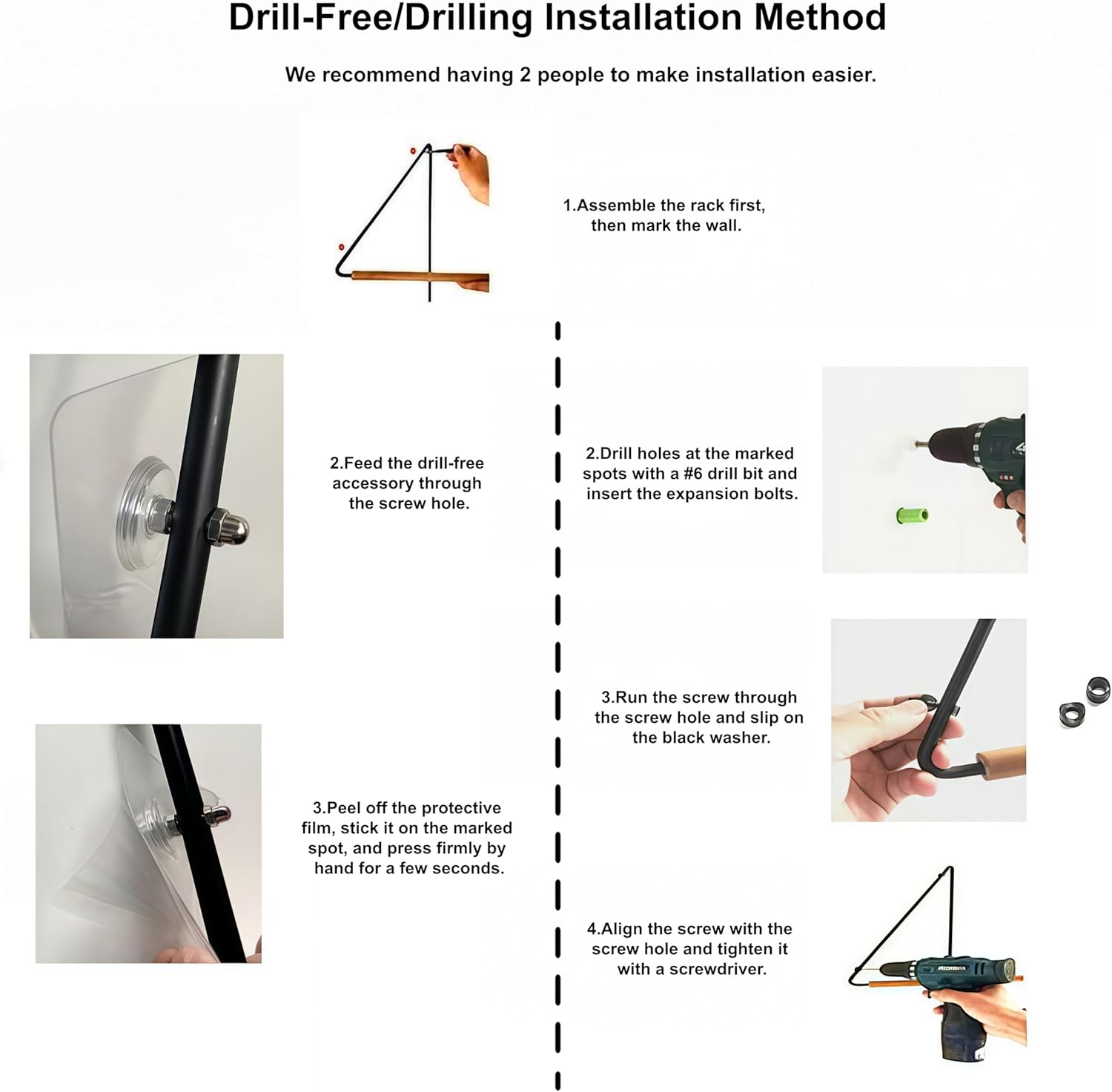 Drill-Free/Drilling Installation Method

We recommend having 2 people to make installation easier.

1.Assemble the rack first, then mark the wall.

2.Feed the drill-free accessory through the screw hole.

3.Peel off the protective film, stick it on the marked spot, and press firmly by hand for a few seconds.

2.Drill holes at the marked spots with a #6 drill bit and insert the expansion bolts.

3.Run the screw through the screw hole and slip on the black washer.

4.Align the screw with the screw hole and tighten it with a screwdriver.