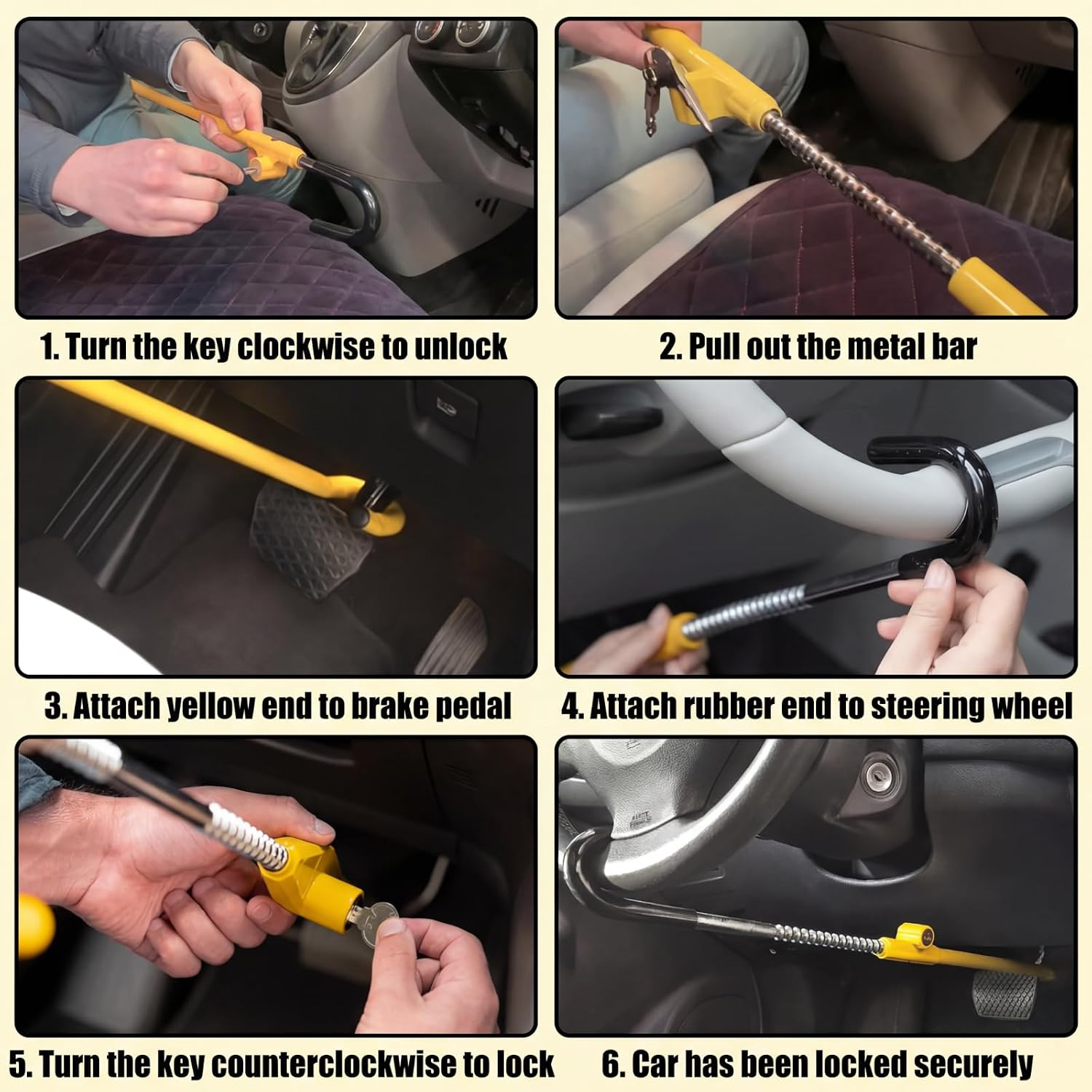 1. Turn the key clockwise to unlock

2. Pull out the metal bar

3. Attach yellow end to brake pedal

4. Attach rubber end to steering wheel

5. Turn the key counterclockwise to lock

6. Car has been locked securely