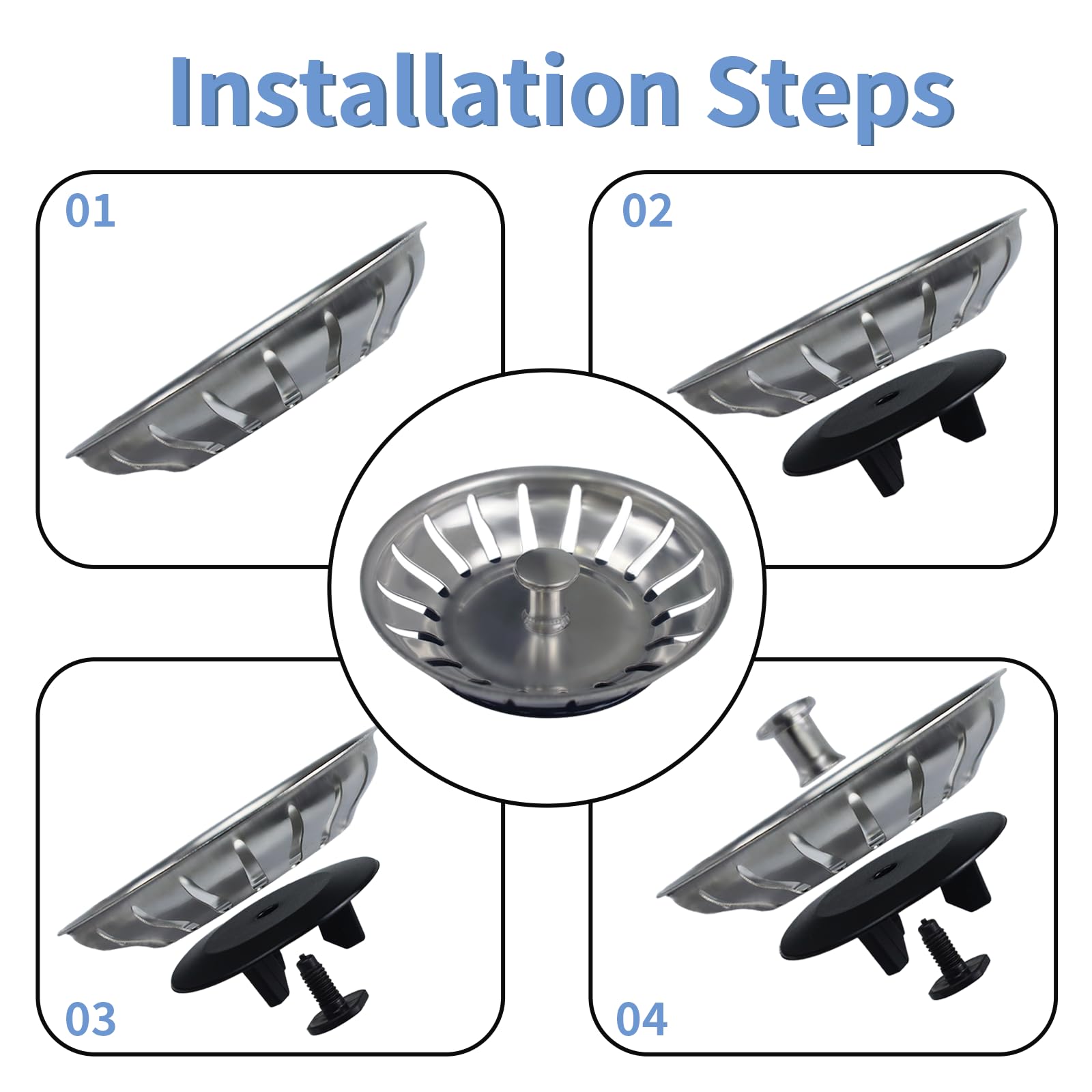 Installation Steps

01

02

03

04