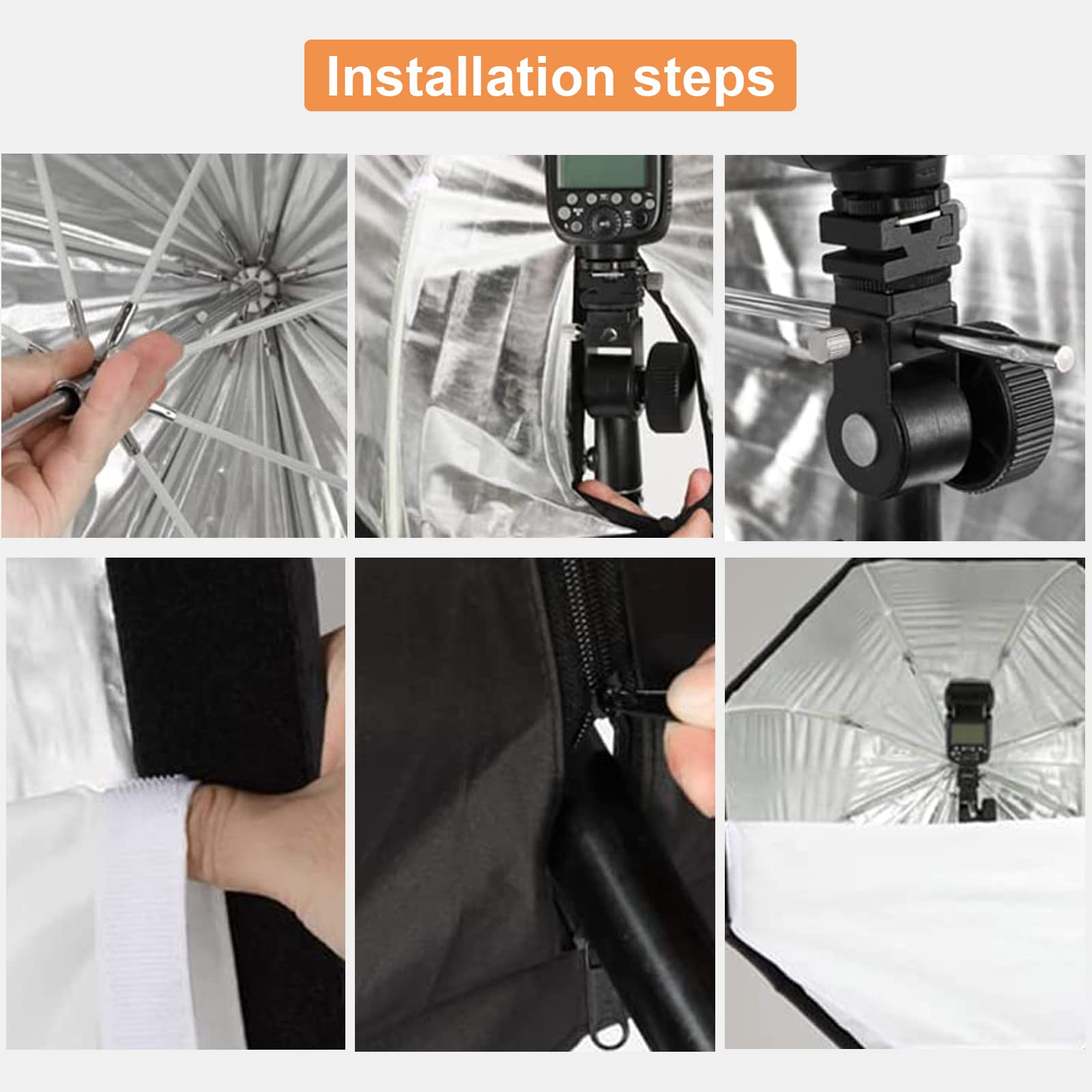 Installation steps