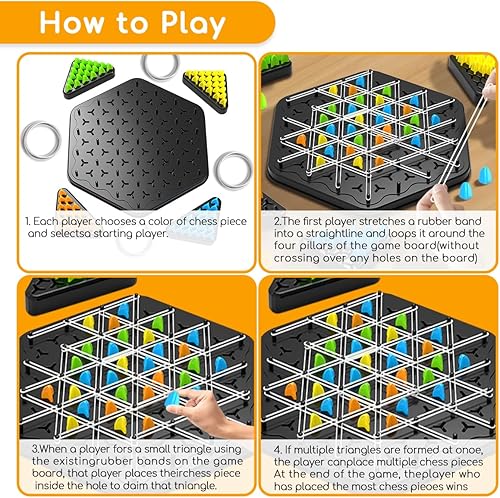 How to Play

1. Each player chooses a color of chess piece and selectsa starting player.

2.The first player stretches a rubber band into a straightline and loops it around the four pillars of the game board(without crossing over any holes on the board)

3.When a player fors a small triangle using the existingrubber bands on the game board, that player places theirchess piece inside the hole to daim that tniangle.

4. If multiple triangles are formed at onoe, the player canplace multiple chess pieces At the end of the game, theplayer who has placed the most chess pieoes wins