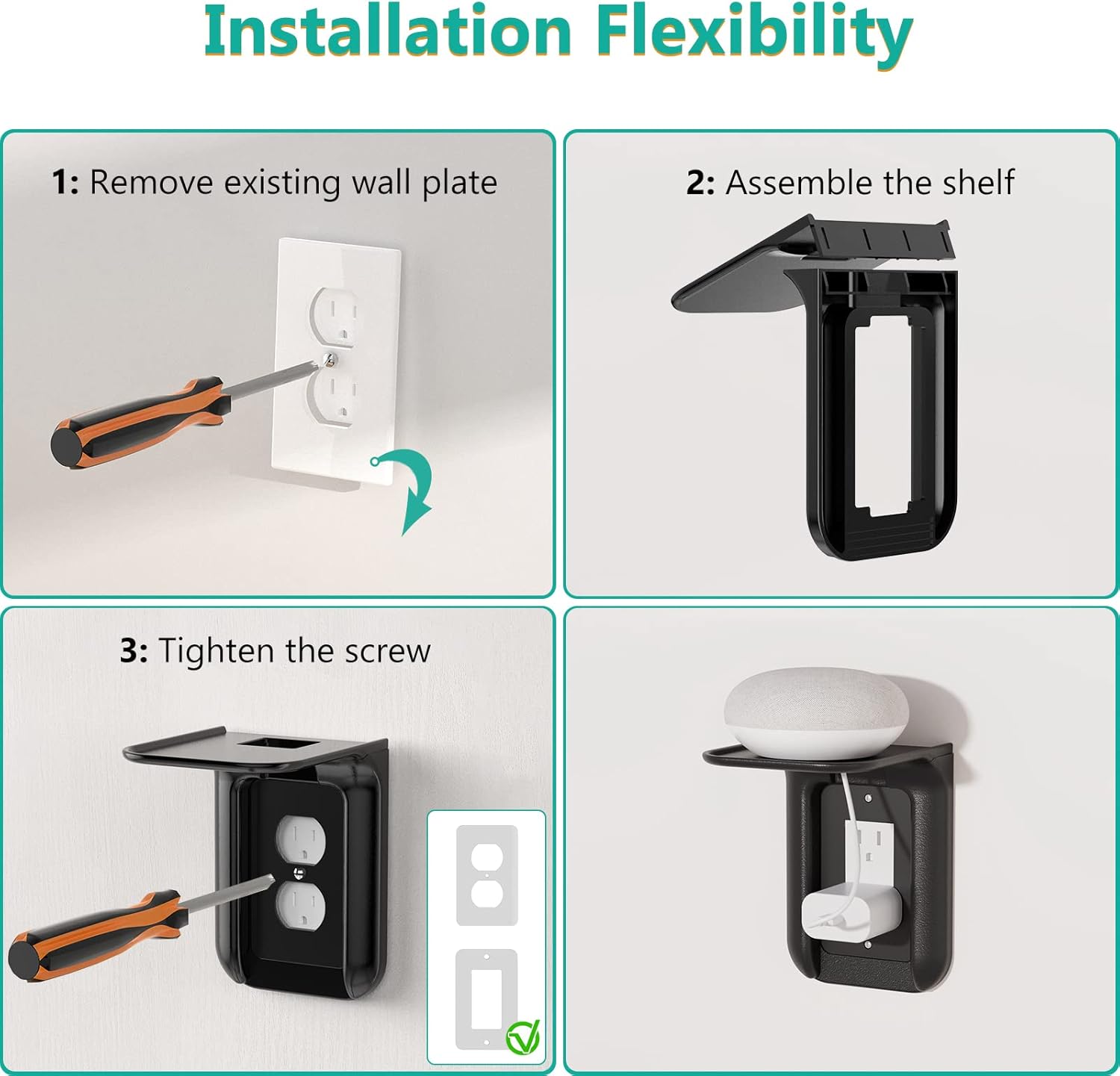 Installation Flexibility

1: Remove existing wall plate

2: Assemble the shelf

3: Tighten the screw