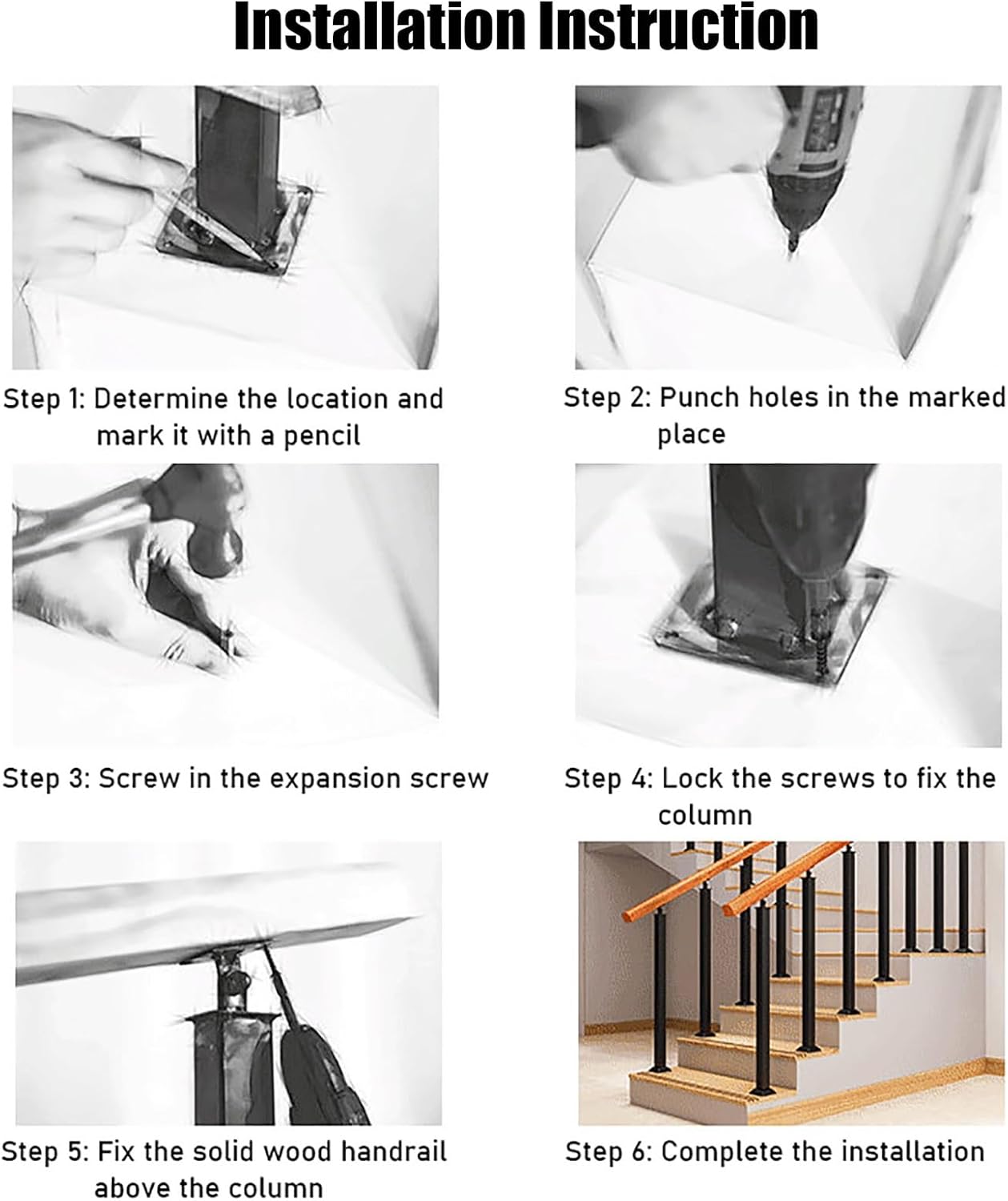 Installation Instruction

Step 1: Determine the location and mark it with a pencil

Step 2: Punch holes in the marked place

Step 3: Screw in the expansion screw

Step 4: Lock the screws to fix the column

Step 5: Fix the solid wood handrail above the column

Step 6: Complete the installation