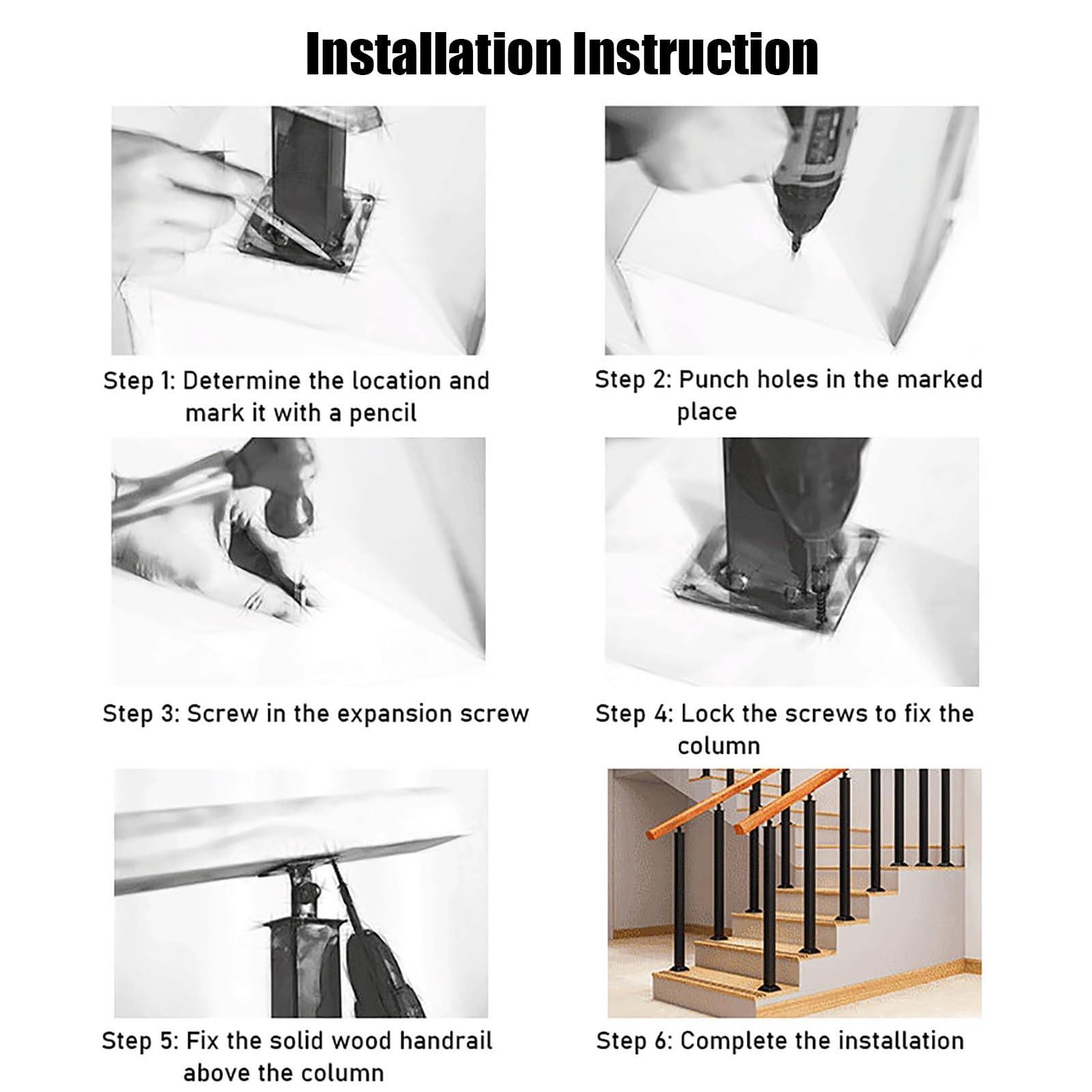 Installation Instruction

Step 1: Determine the location and mark it with a pencil

Step 2: Punch holes in the marked place

Step 3: Screw in the expansion screw

Step 4: Lock the screws to fix the column

Step 5: Fix the solid wood handrail above the column

Step 6: Complete the installation