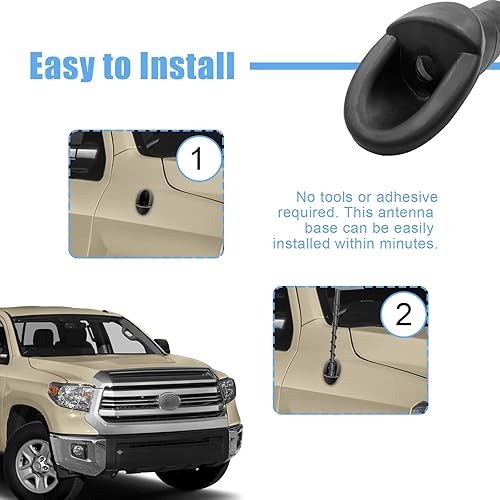 Easy to Install

1

No tools or adhesive required. This antenna base can be easily installed within minutes.

2