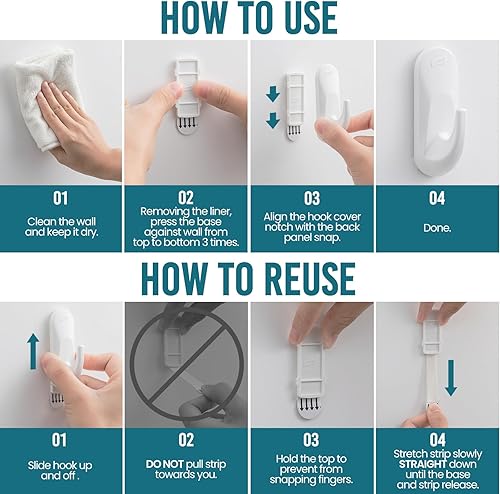 HOW TO USE

01
Clean the wall and keep it dry.

02
Removing the liner, press the base against wall from top to bottom 3 times.

03
Align the hook cover notch with the back panel snap.

04
Done.

HOW TO REUSE

01
Slide hook up and off .

02
DO NOT pull strip towards you.

03
Hold the top to prevent from snapping fingers.

04
Stretch strip slowly STRAIGHT down until the base and strip release.