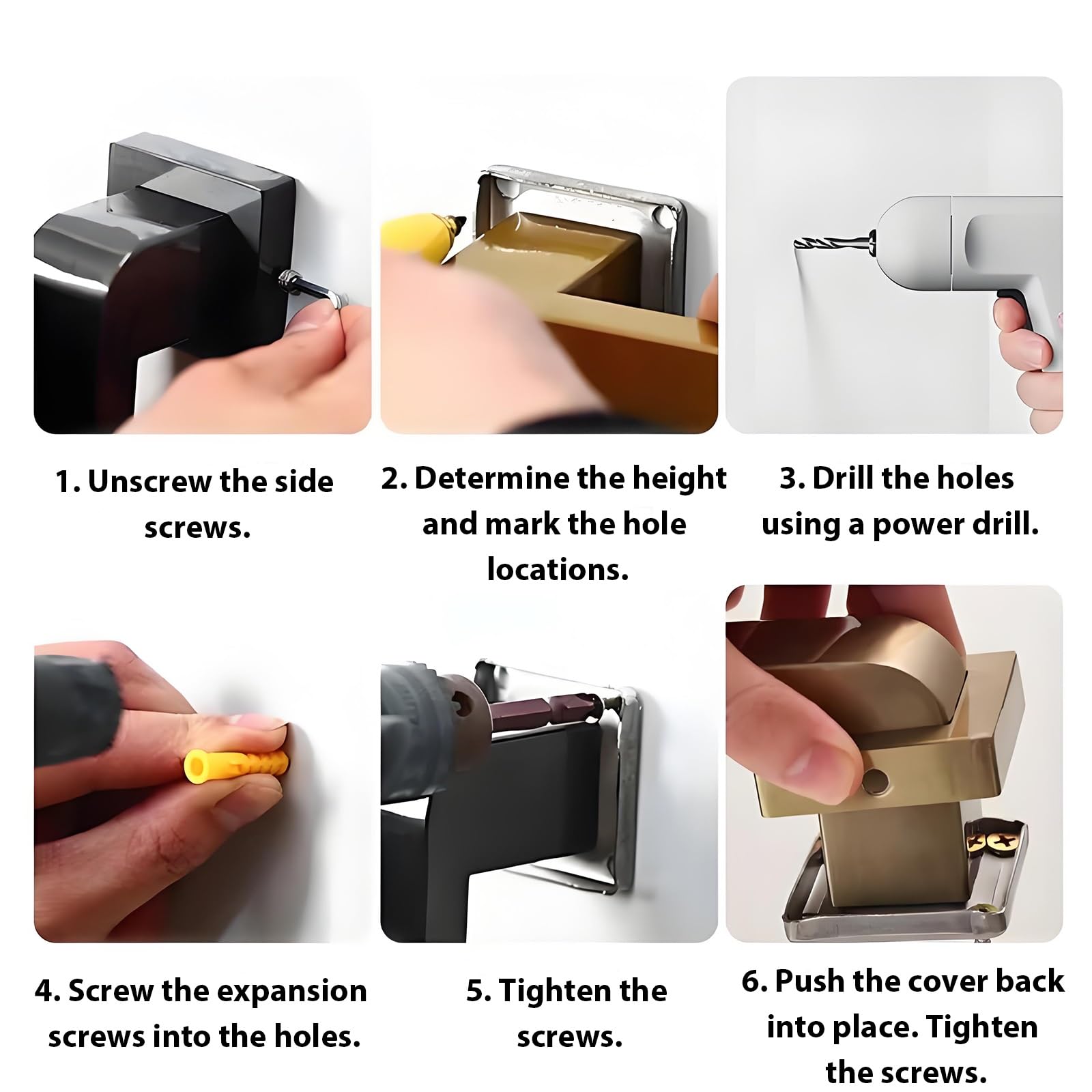 1. Unscrew the side screws.

2. Determine the height and mark the hole locations.

3. Drill the holes using a power drill.

4. Screw the expansion screws into the holes.

5. Tighten the screws.

6. Push the cover back into place. Tighten the screws.