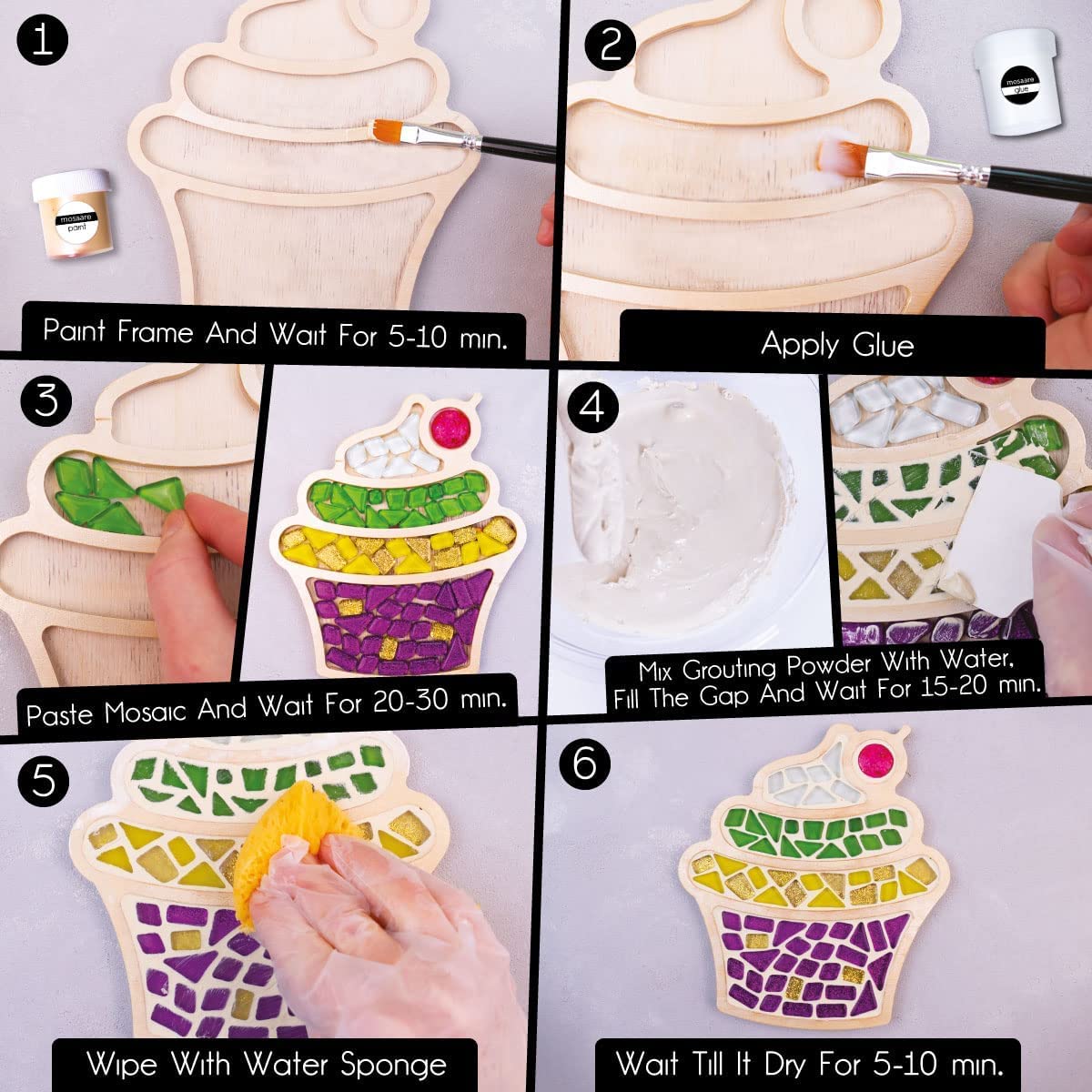 1
mosaare paint
Paint Frame And Wait For 5-10 min.

2
mosaare glue
Apply Glue

3
Paste Mosaic And Wait For 20-30 min.

4
Mix Grouting Powder With Water, Fill The Gap And Wait For 15-20 min.

5
Wipe With Water Sponge

6
Wait Till It Dry For 5-10 min.