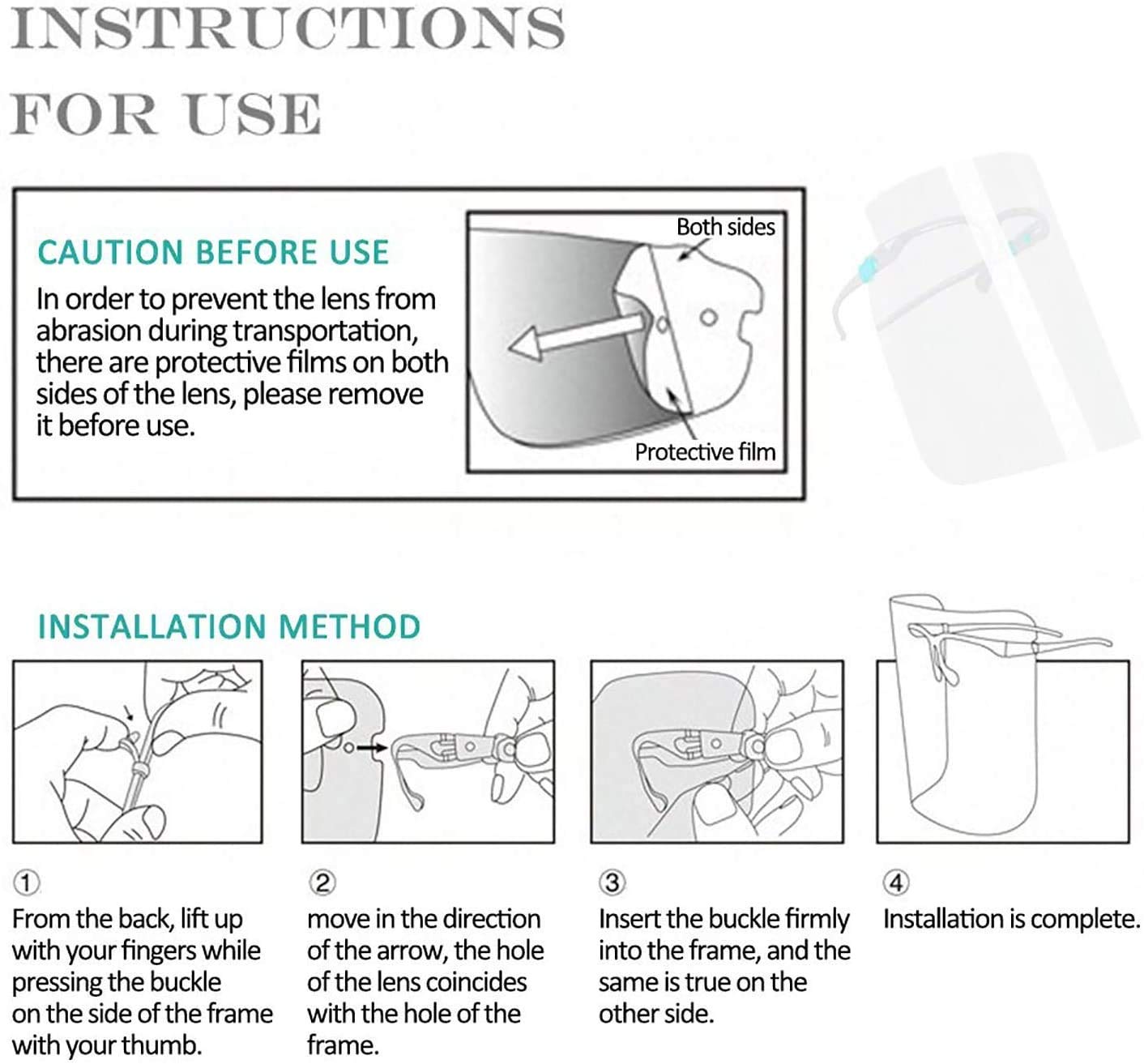 INSTRUCTIONS FOR USE

CAUTION BEFORE USE

In order to prevent the lens from abrasion during transportation, there are protective films on both sides of the lens, please remove it before use.

Both sides

Protective film

INSTALLATION METHOD

①
From the back, lift up with your fingers while pressing the buckle on the side of the frame with your thumb.

②
move in the direction of the arrow, the hole of the lens coincides with the hole of the frame.

③
Insert the buckle firmly into the frame, and the same is true on the other side.

④
Installation is complete.