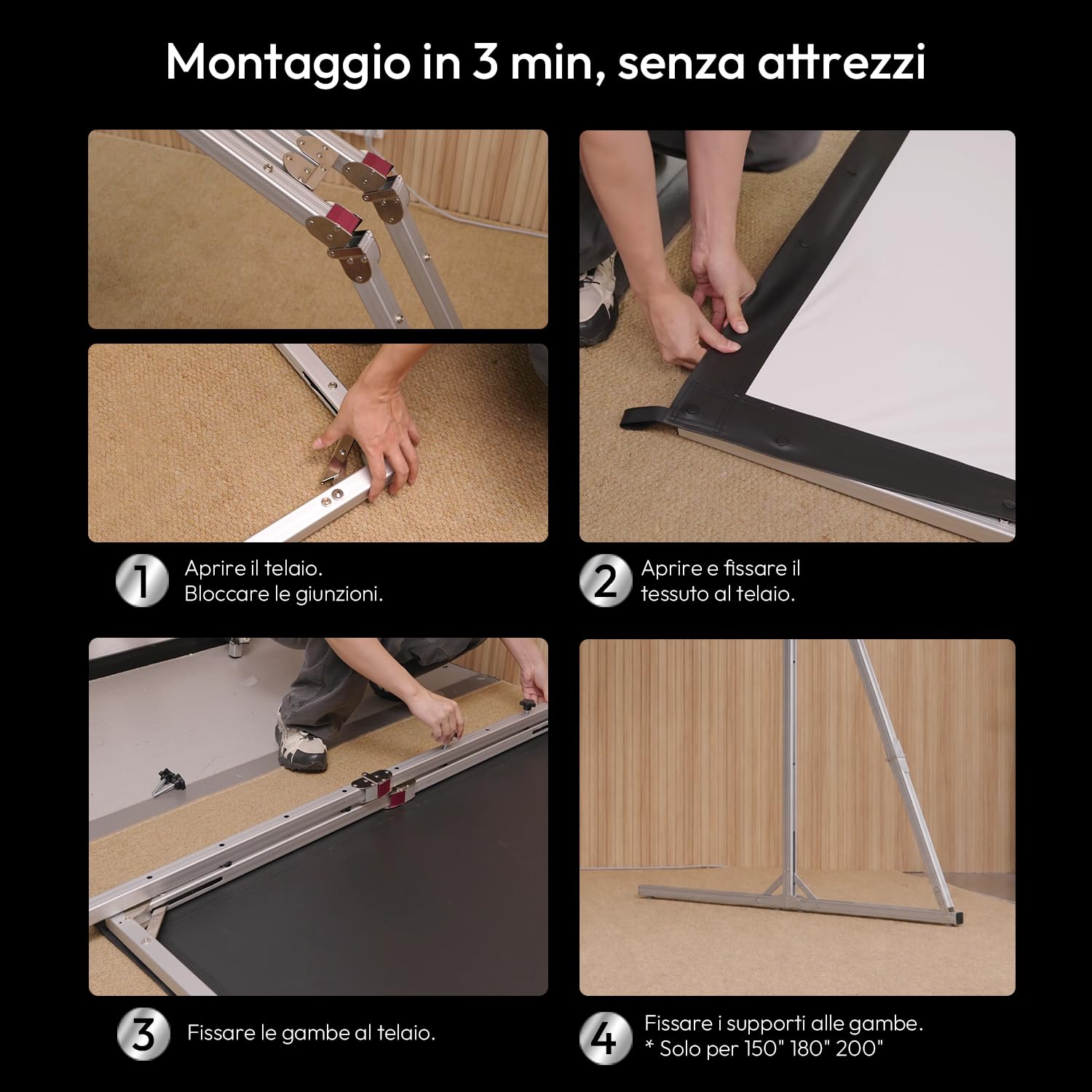 Montaggio in 3 min, senza attrezzi

1 Aprire il telaio.
Bloccare le giunzioni.

2 Aprire e fissare il tessuto al telaio.

3 Fissare le gambe al telaio.

4 Fissare i supporti alle gambe.
* Solo per 150" 180" 200"