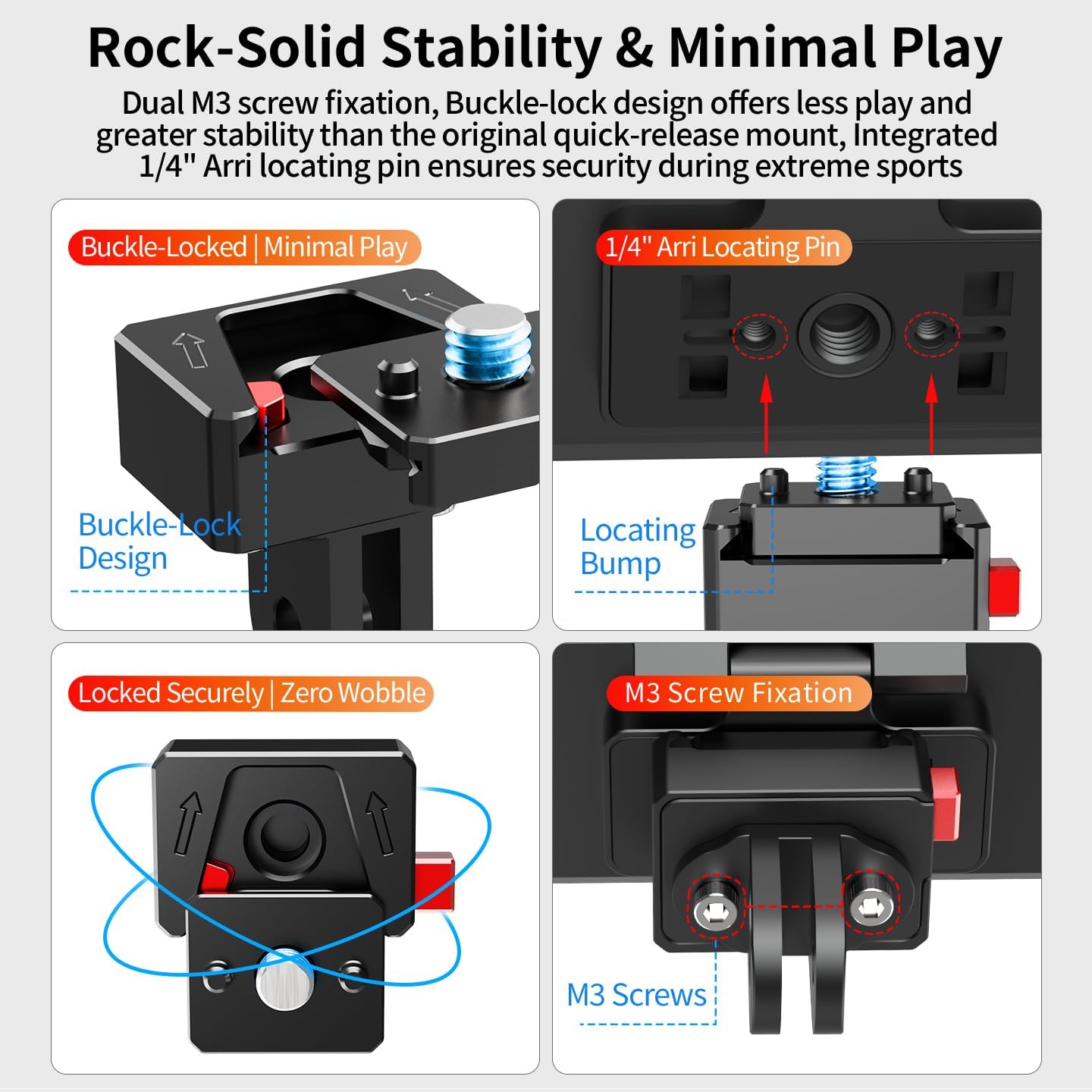 Rock-Solid Stability & Minimal Play

Dual M3 screw fixation, Buckle-lock design offers less play and greater stability than the original quick-release mount, Integrated 1/4" Arri locating pin ensures security during extreme sports

Buckle-Locked | Minimal Play

Buckle-Lock Design

1/4" Arri Locating Pin

Locating Bump

Locked Securely | Zero Wobble

M3 Screw Fixation

M3 Screws