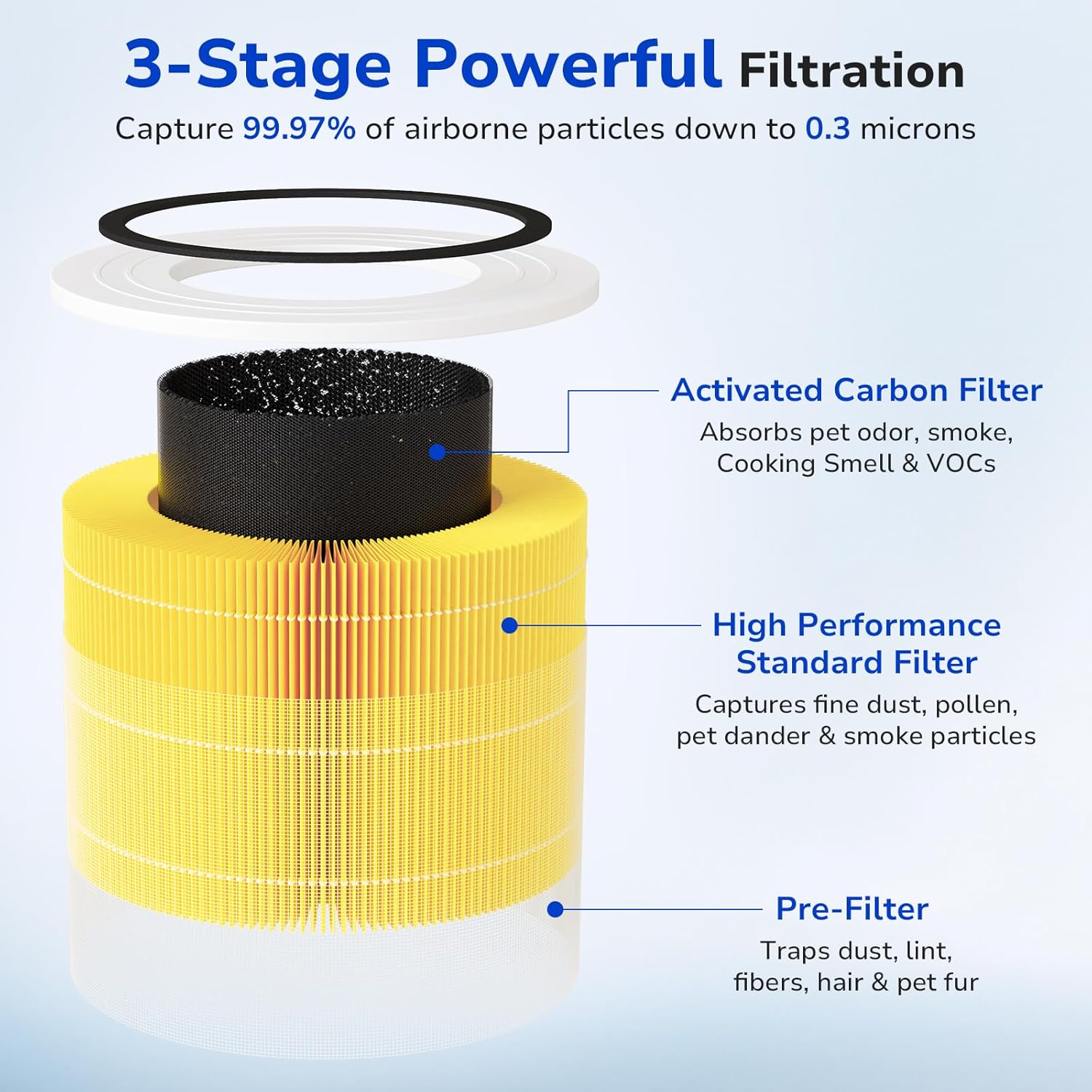 3-Stage Powerful Filtration

Capture 99.97% of airborne particles down to 0.3 microns

Activated Carbon Filter

Absorbs pet odor, smoke, Cooking Smell & VOCs

High Performance Standard Filter

Captures fine dust, pollen, pet dander & smoke particles

Pre-Filter

Traps dust, lint, fibers, hair & pet fur