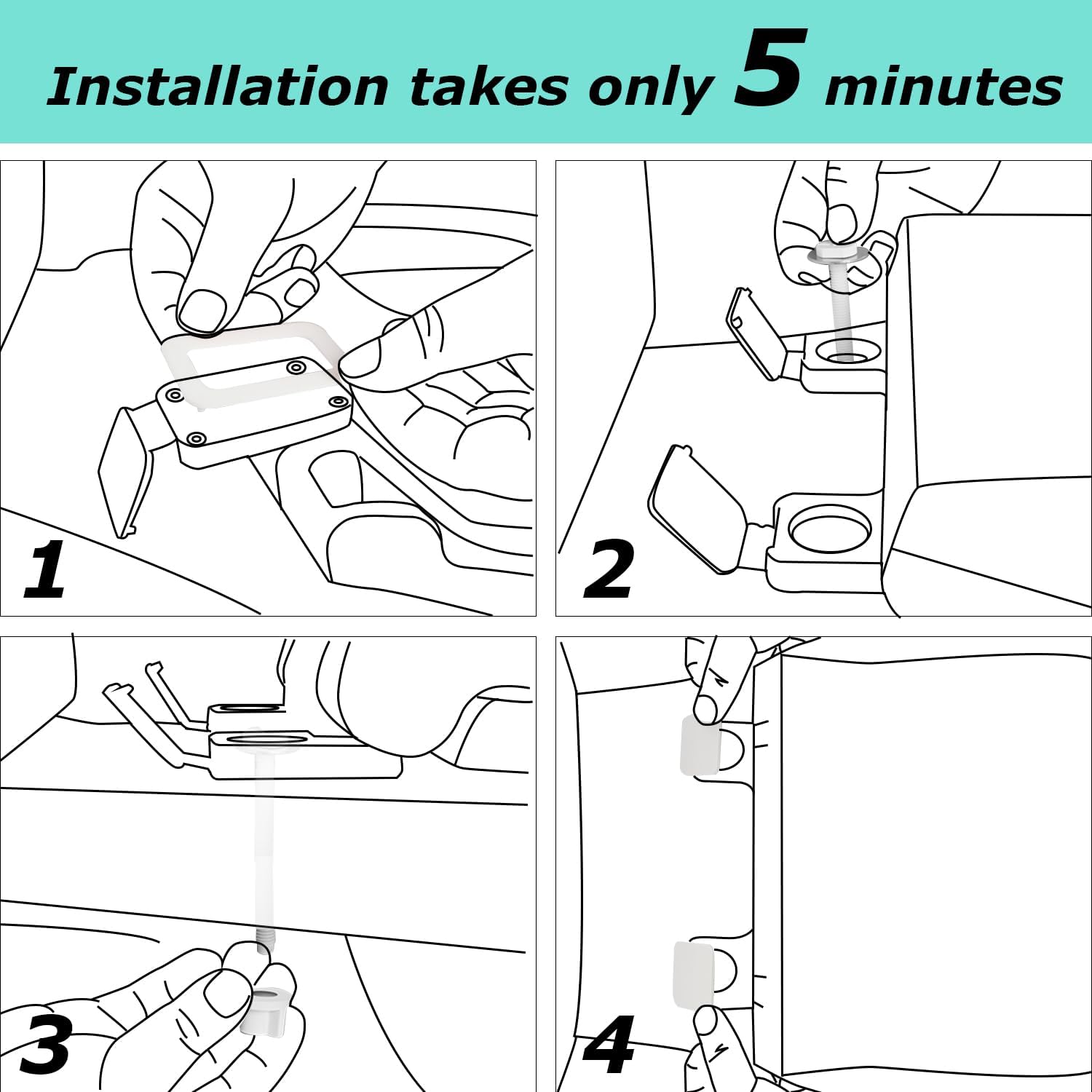 Installation takes only 5 minutes

1

2

3

4