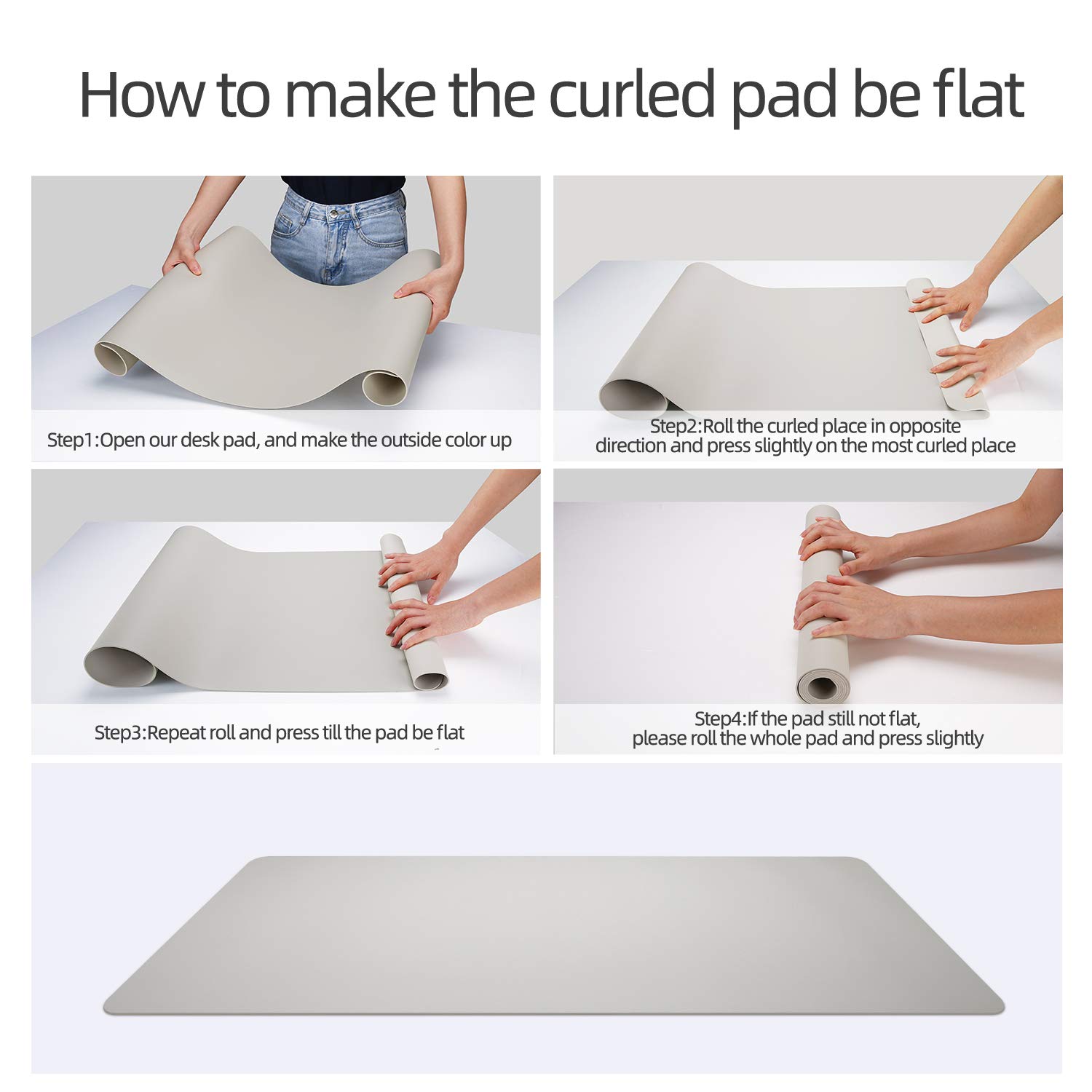 How to make the curled pad be flat

Step1:Open our desk pad, and make the outside color up

Step2:Roll the curled place in opposite direction and press slightly on the most curled place

Step3:Repeat roll and press till the pad be flat

Step4:If the pad still not flat, please roll the whole pad and press slightly