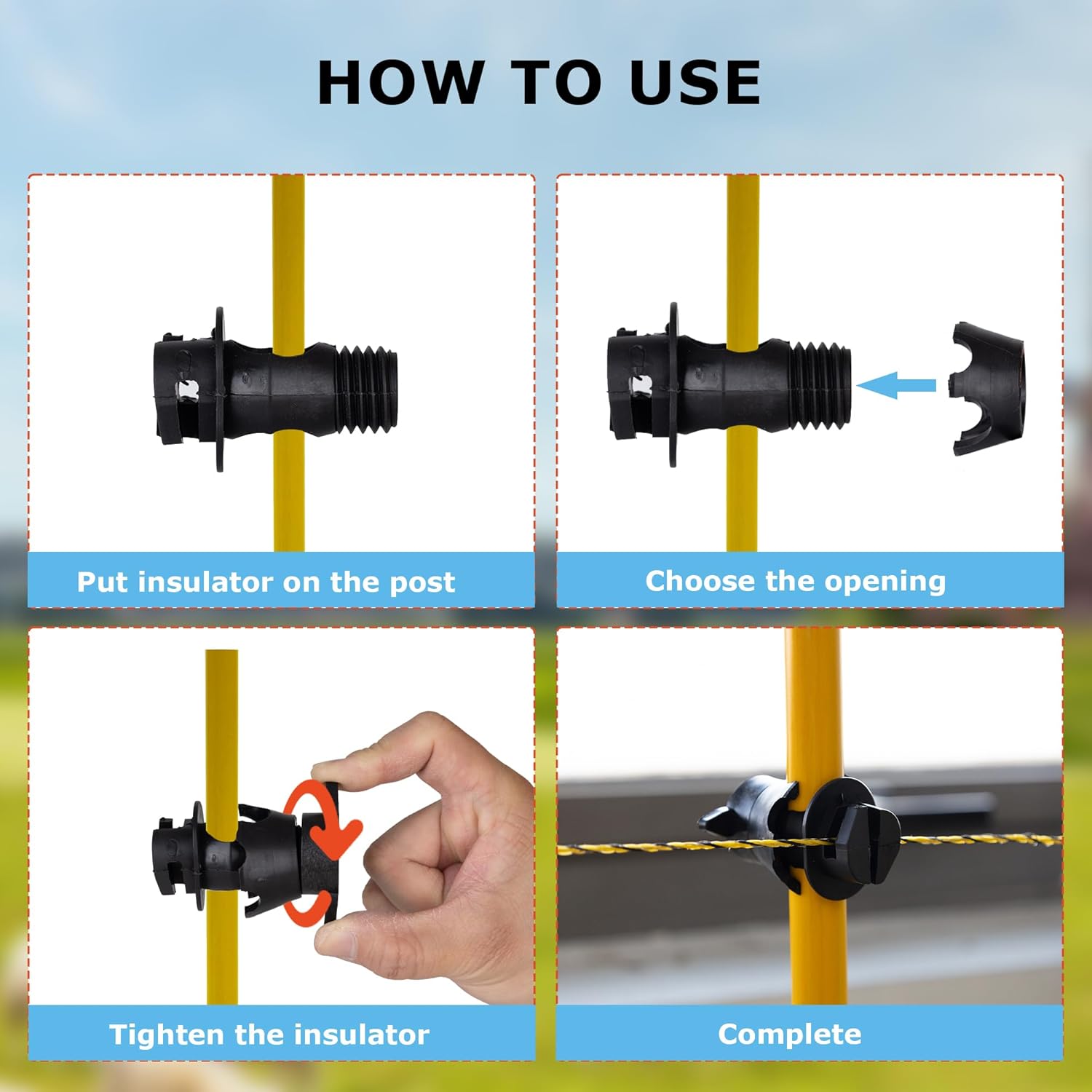 HOW TO USE

Put insulator on the post

Choose the opening

Tighten the insulator

Complete