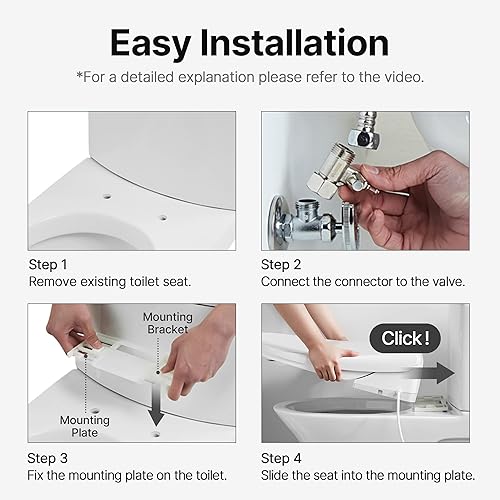 Easy Installation

*For a detailed explanation please refer to the video.

Step 1
Remove existing toilet seat.

Step 2
Connect the connector to the valve.

Mounting Bracket

Mounting Plate

Step 3
Fix the mounting plate on the toilet.

Click!

Step 4
Slide the seat into the mounting plate.