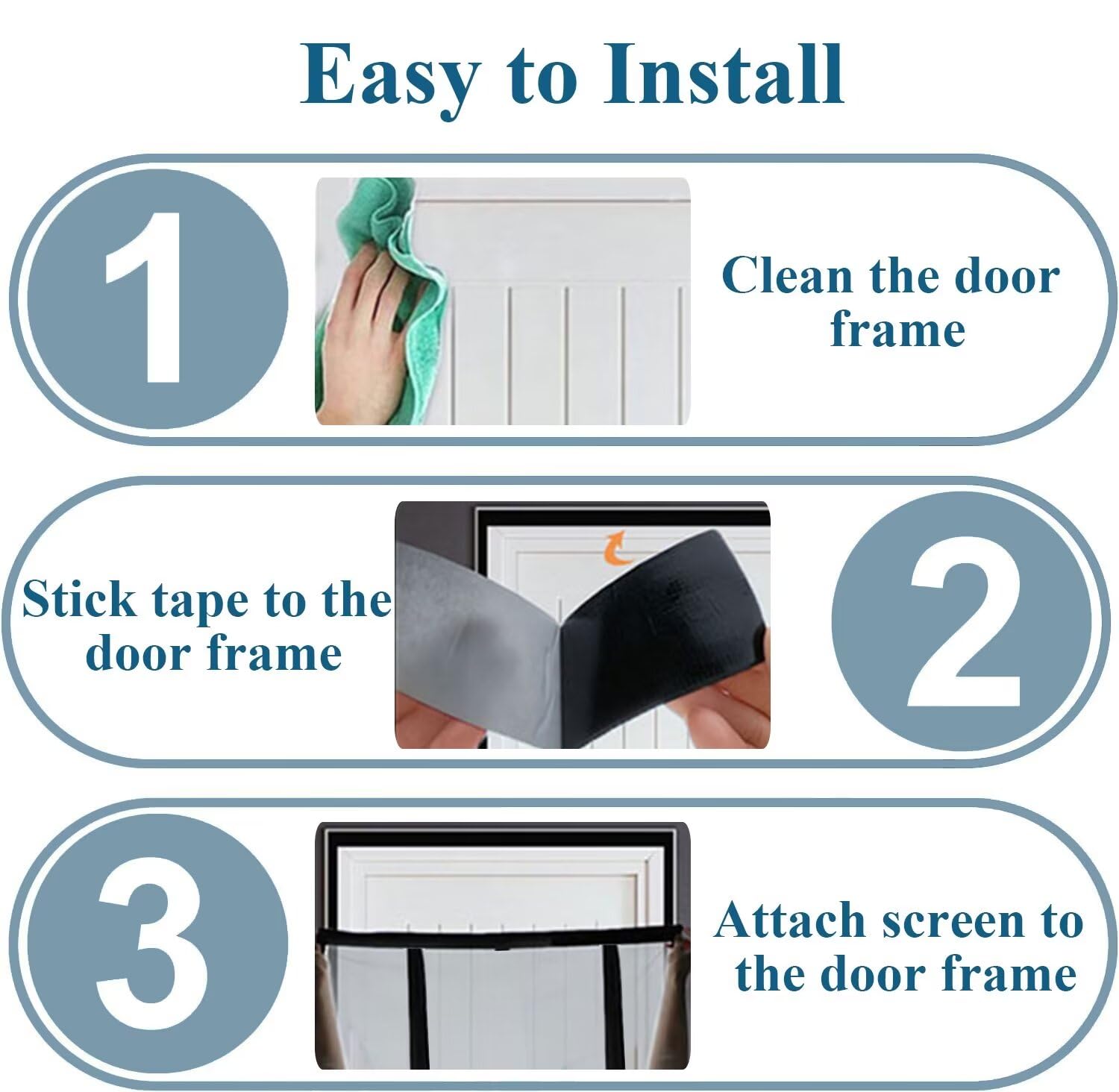 Easy to Install

1

Clean the door frame

Stick tape to the door frame

2

3

Attach screen to the door frame