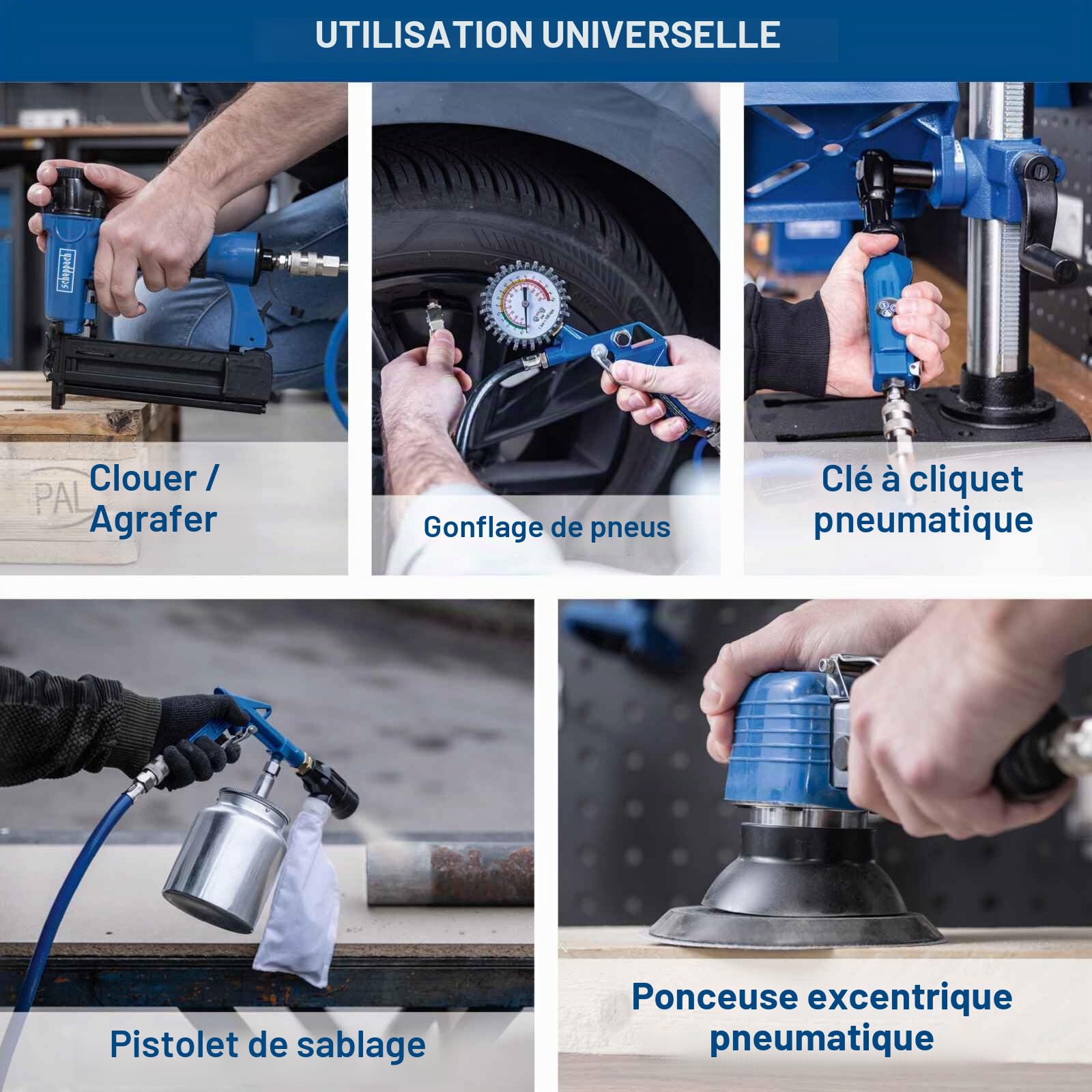 UTILISATION UNIVERSELLE

scheppach

PAL

Clouer / Agrafer

Gonflage de pneus

Clé à cliquet pneumatique

Pistolet de sablage

Ponceuse excentrique pneumatique