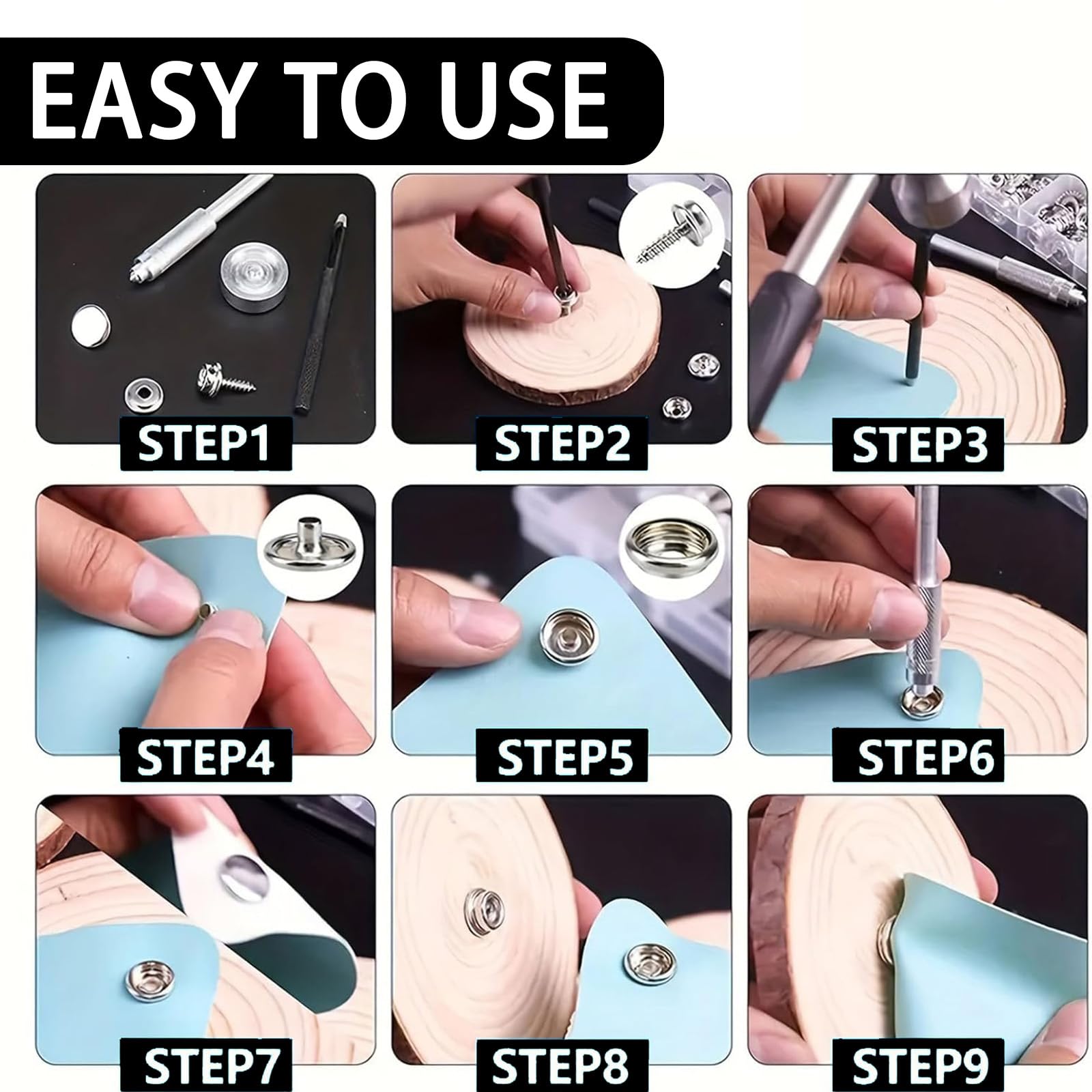 EASY TO USE

STEP1

STEP2

STEP3

STEP4

STEP5

STEP6

STEP7

STEP8

STEP9