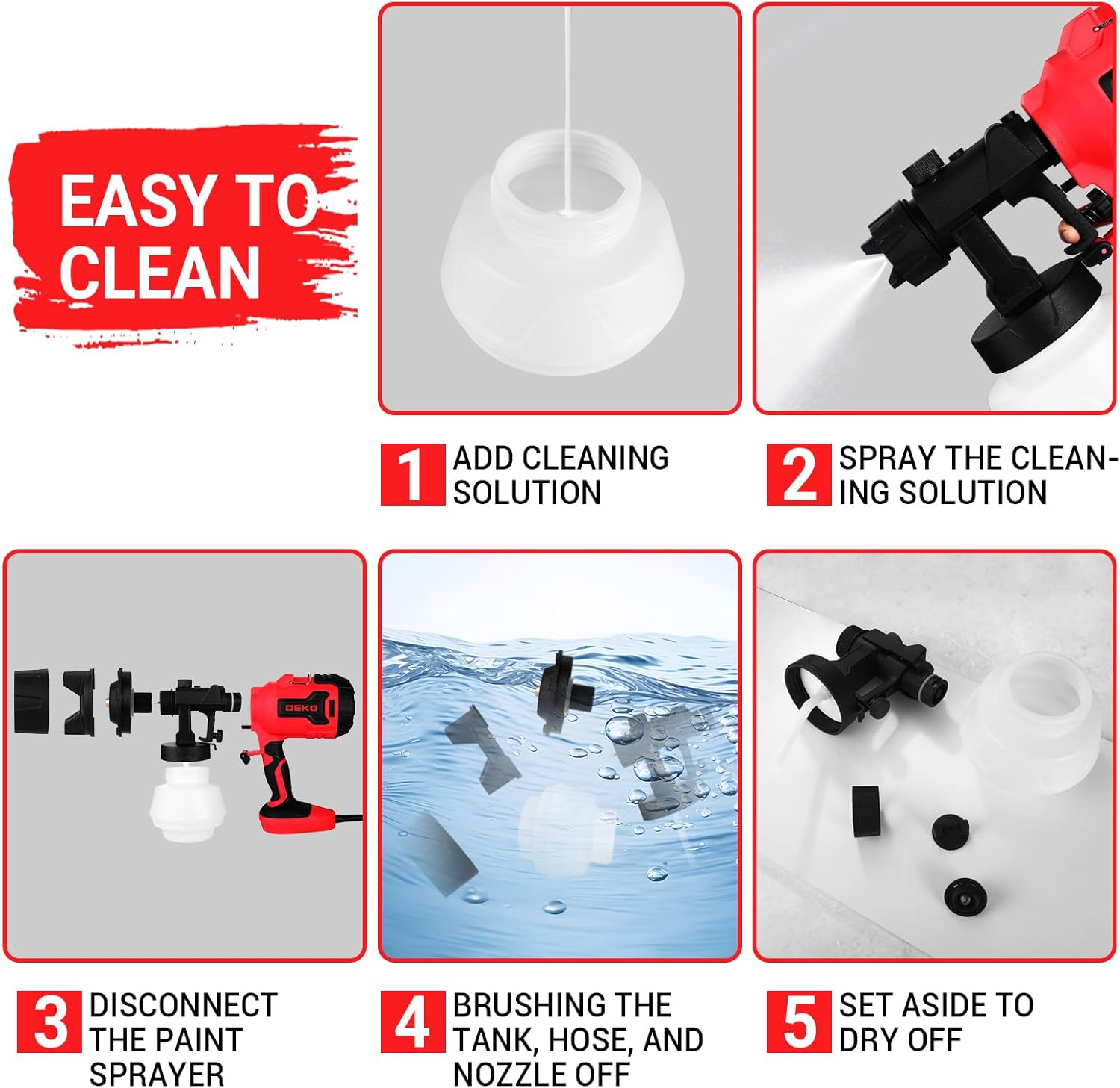 EASY TO CLEAN

1 ADD CLEANING SOLUTION

2 SPRAY THE CLEANING SOLUTION

DEKO

3 DISCONNECT THE PAINT SPRAYER

4 BRUSHING THE TANK, HOSE, AND NOZZLE OFF

5 SET ASIDE TO DRY OFF