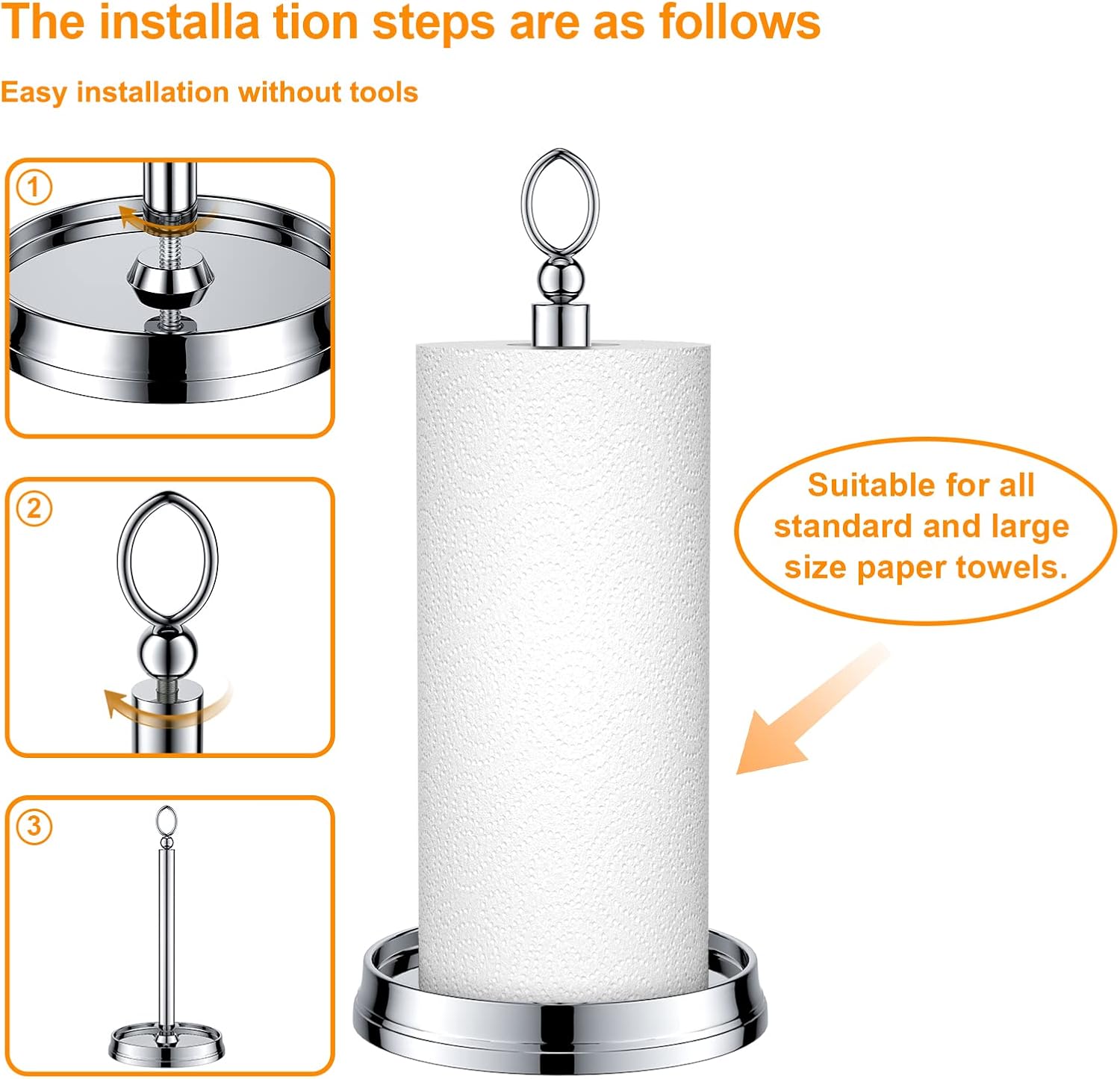 The installa tion steps are as follows

Easy installation without tools

1

2

3

Suitable for all standard and large size paper towels.