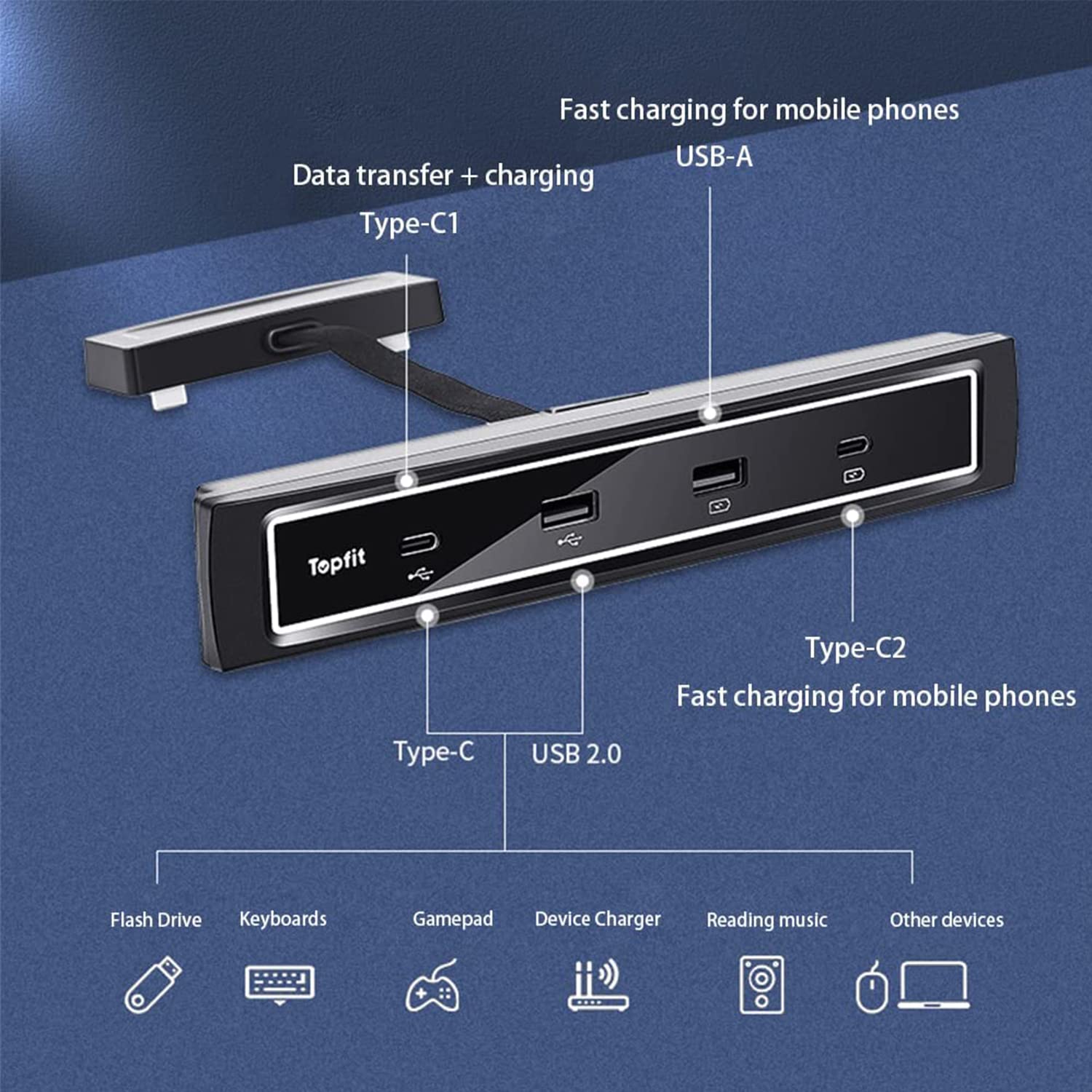 Fast charging for mobile phones

USB-A

Data transfer + charging

Type-C1

Topfit

Type-C2

Fast charging for mobile phones

Type-C

USB 2.0

Flash Drive

Keyboards

Gamepad

Device Charger

Reading music

Other devices