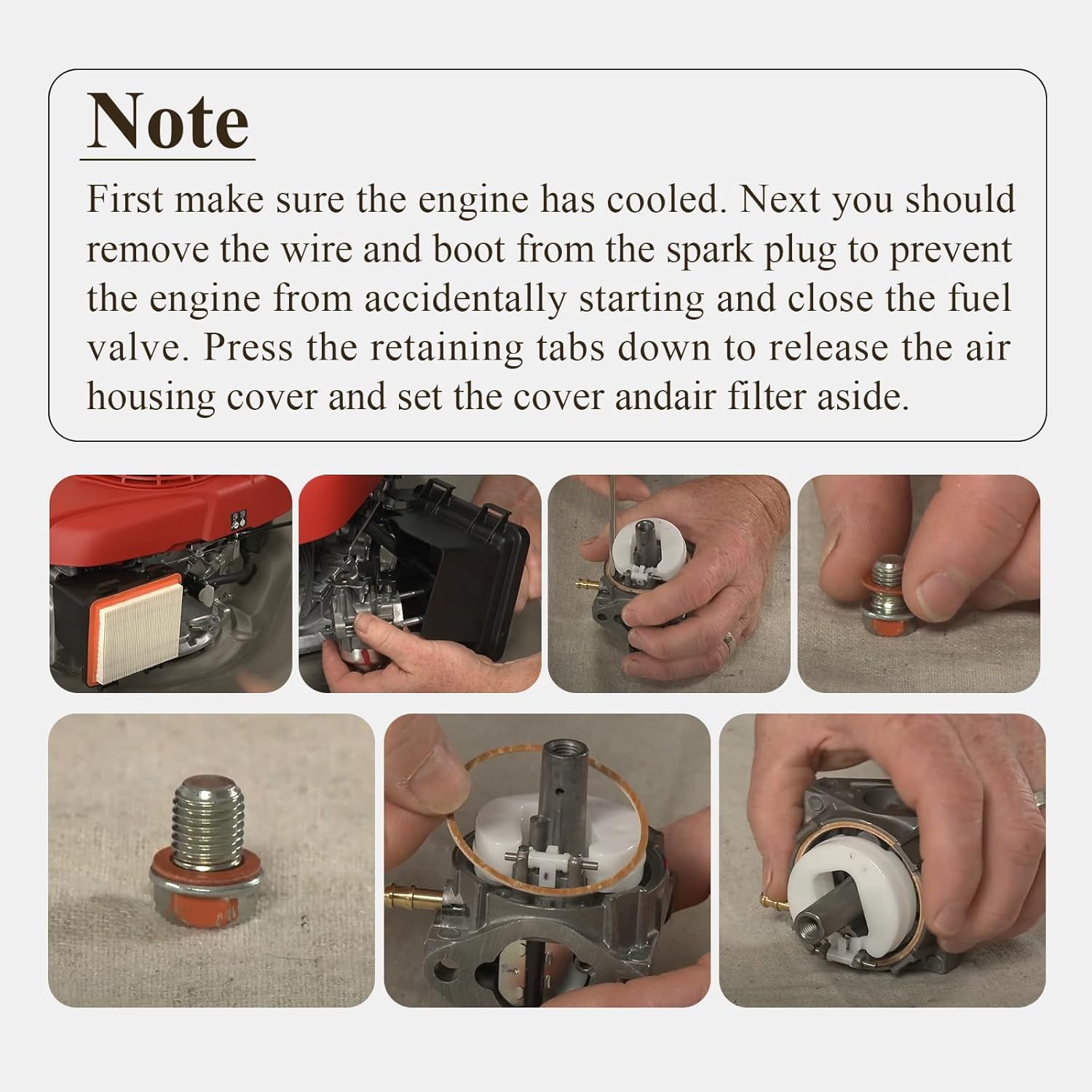 Note

First make sure the engine has cooled. Next you should remove the wire and boot from the spark plug to prevent the engine from accidentally starting and close the fuel valve. Press the retaining tabs down to release the air housing cover and set the cover andair filter aside.