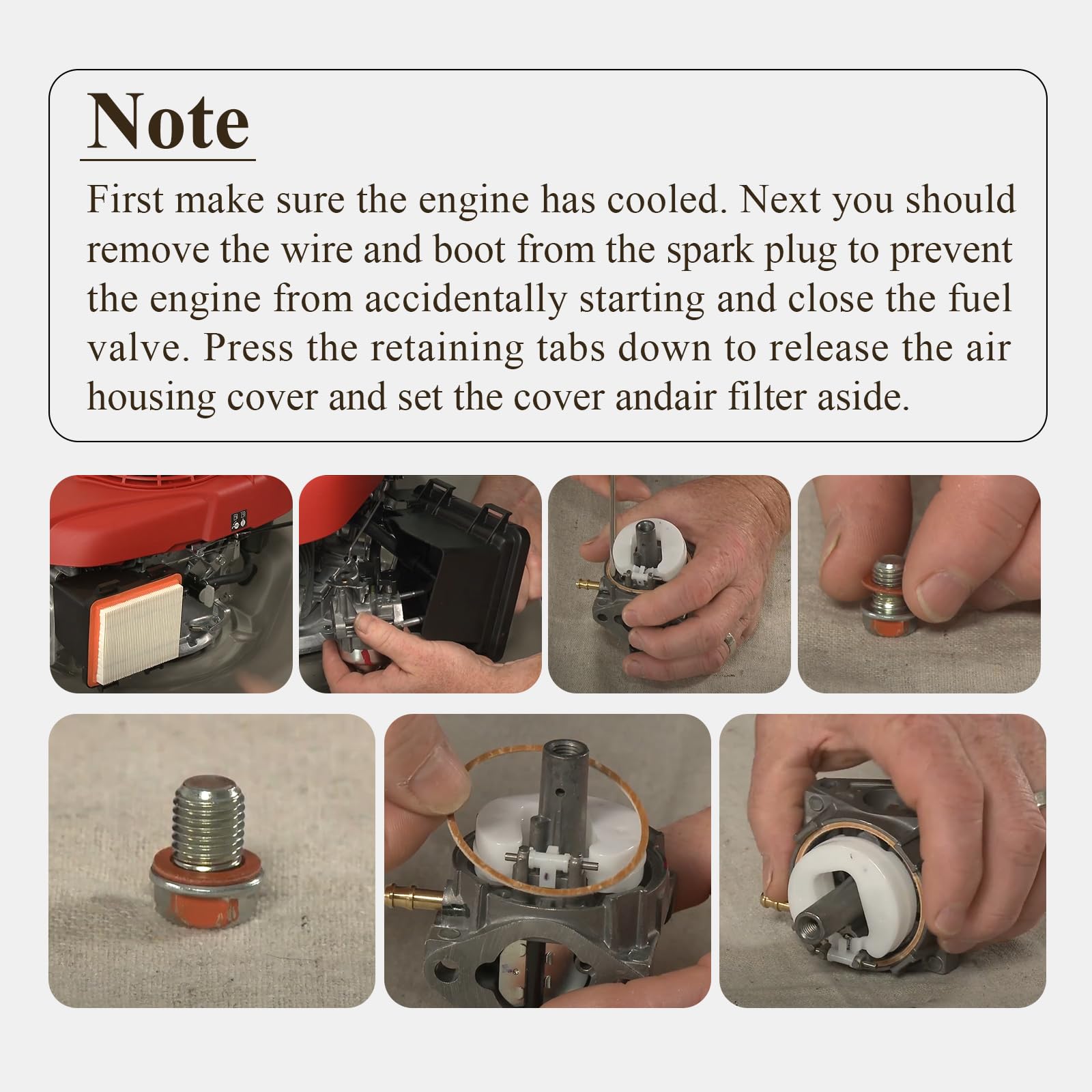 Note

First make sure the engine has cooled. Next you should remove the wire and boot from the spark plug to prevent the engine from accidentally starting and close the fuel valve. Press the retaining tabs down to release the air housing cover and set the cover andair filter aside.