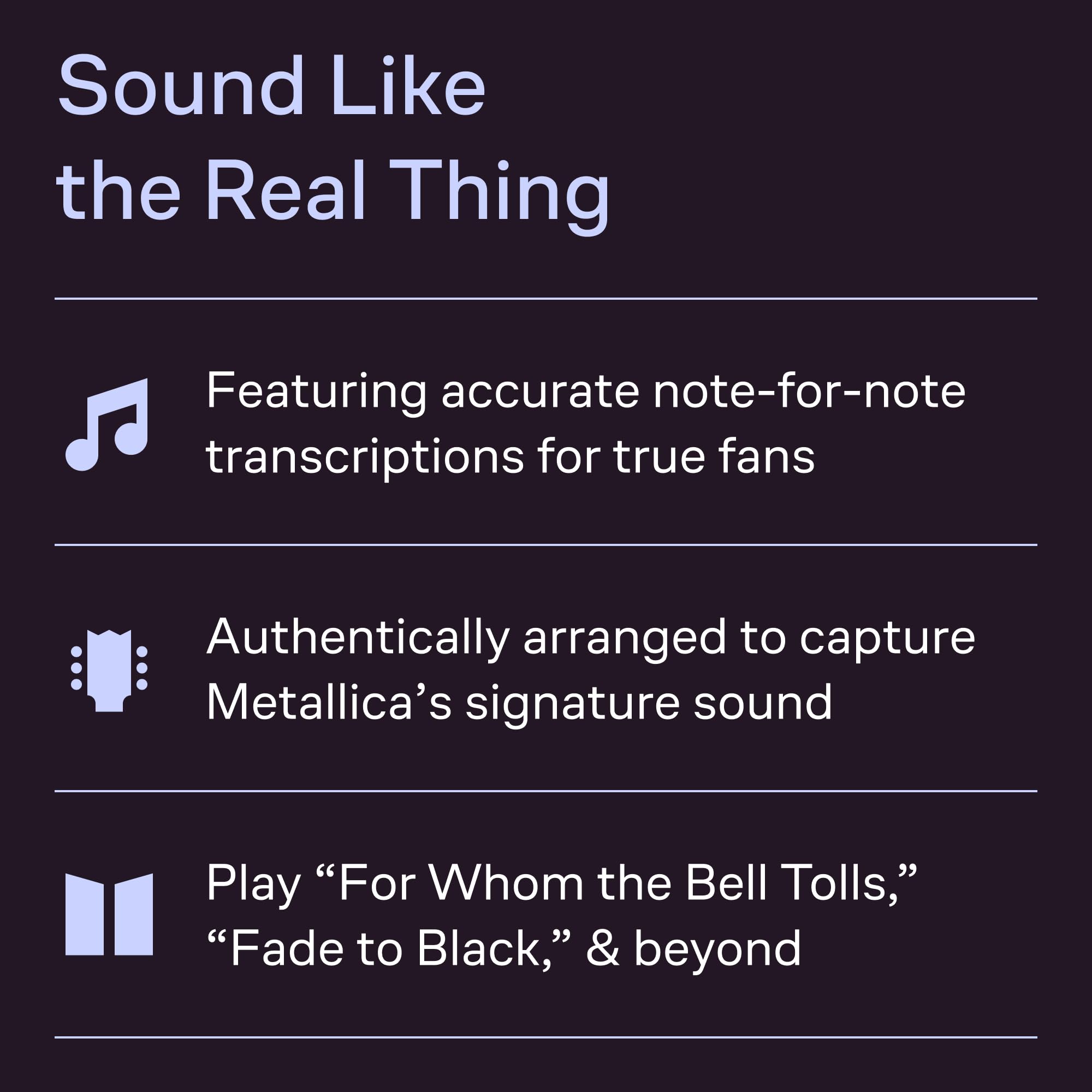 Sound Like the Real Thing

Featuring accurate note-for-note transcriptions for true fans

Authentically arranged to capture Metallica's signature sound

Play "For Whom the Bell Tolls," "Fade to Black," & beyond